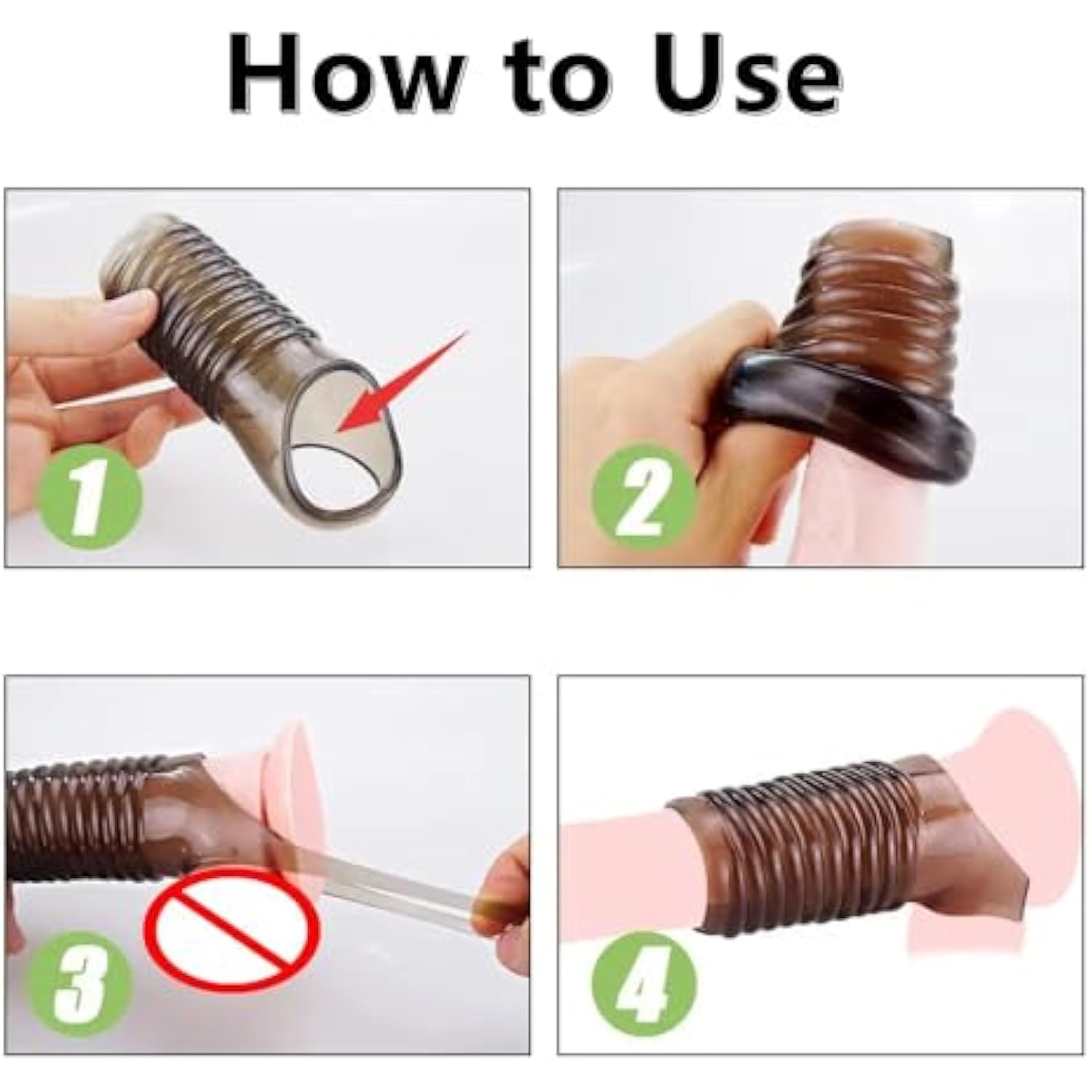 How to Use

1

2

3

4