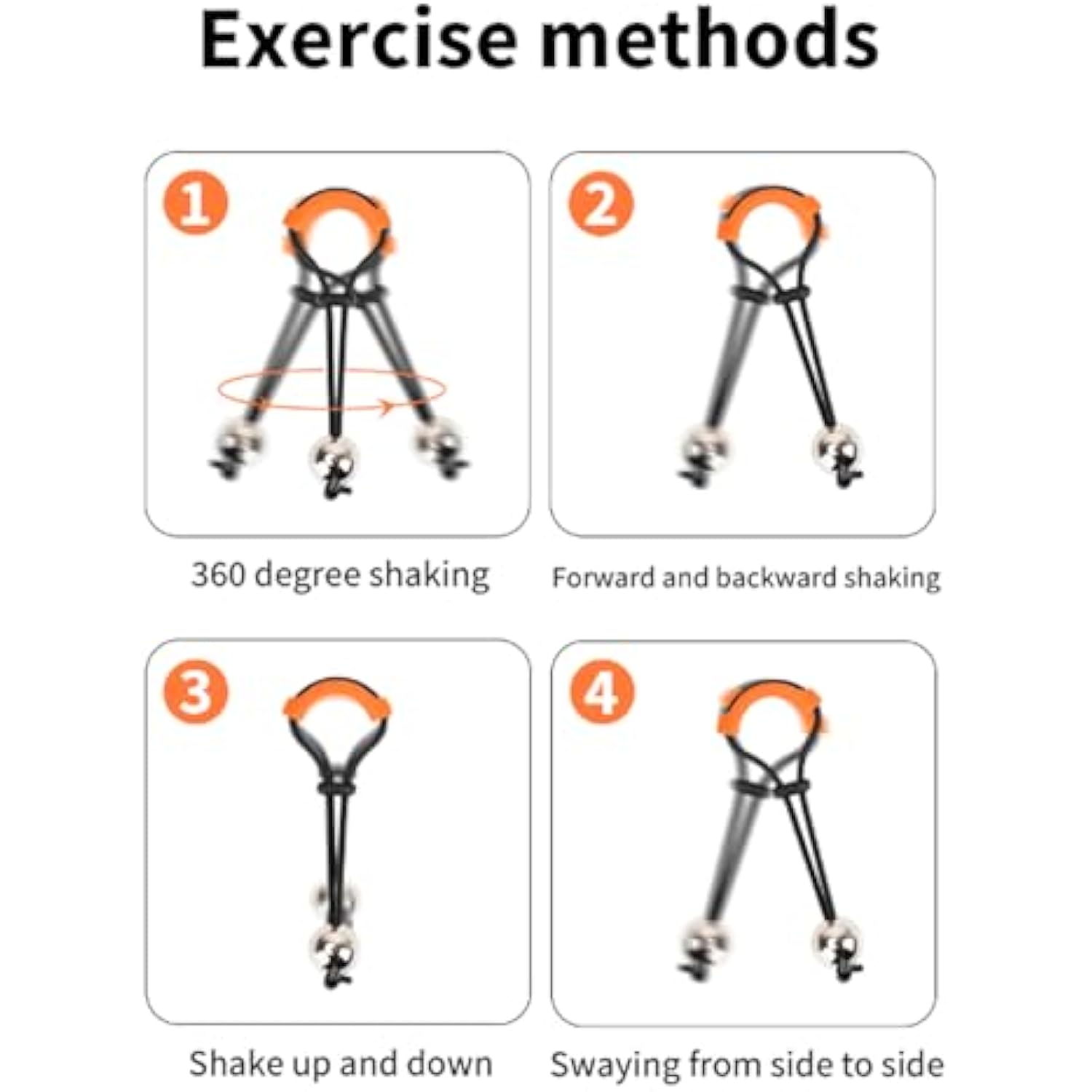 Exercise methods

1

360 degree shaking

2

Forward and backward shaking

3

Shake up and down

4

Swaying from side to side