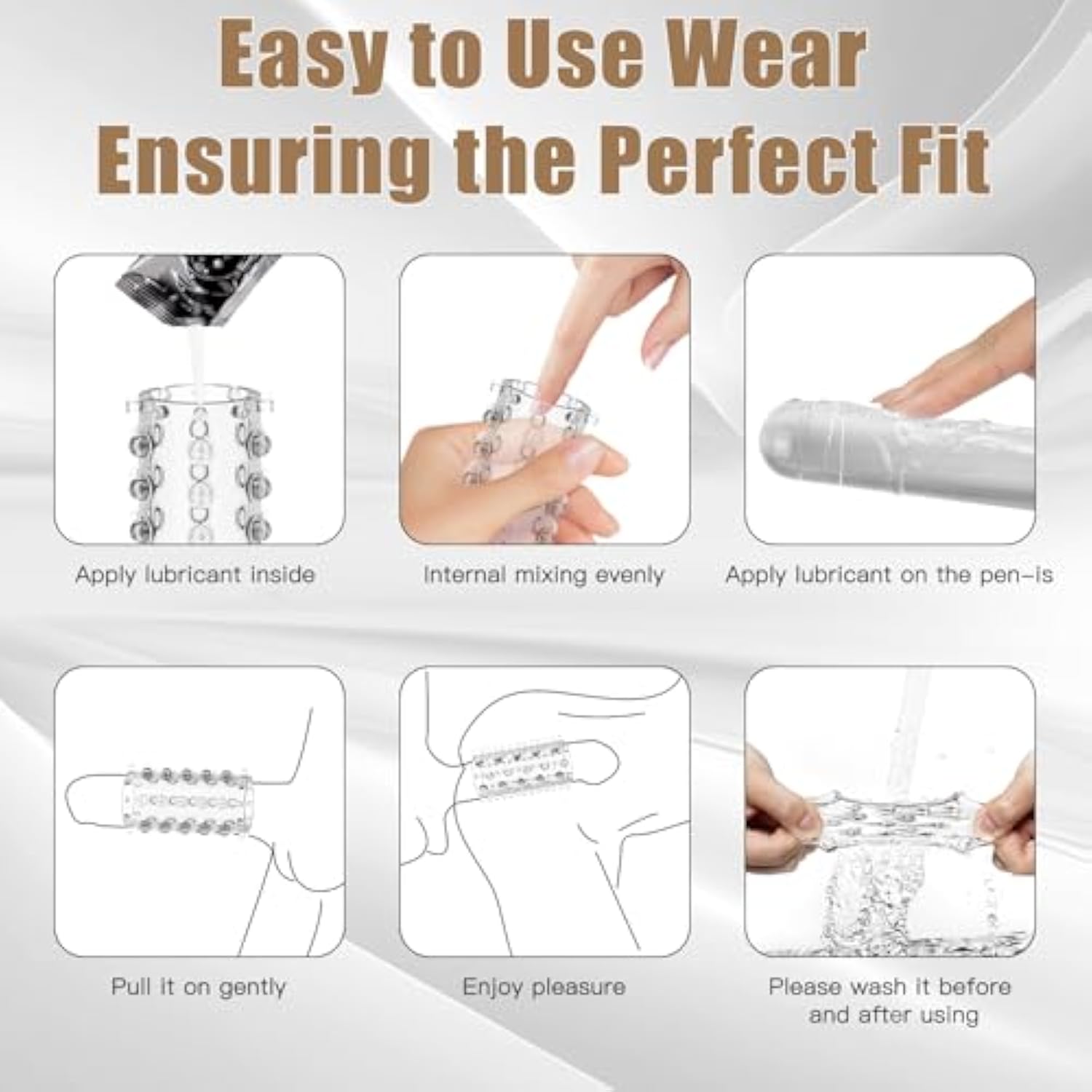 Easy to Use Wear
Ensuring the Perfect Fit

Apply lubricant inside

Internal mixing evenly

Apply lubricant on the pen-is

Pull it on gently

Enjoy pleasure

Please wash it before and after using