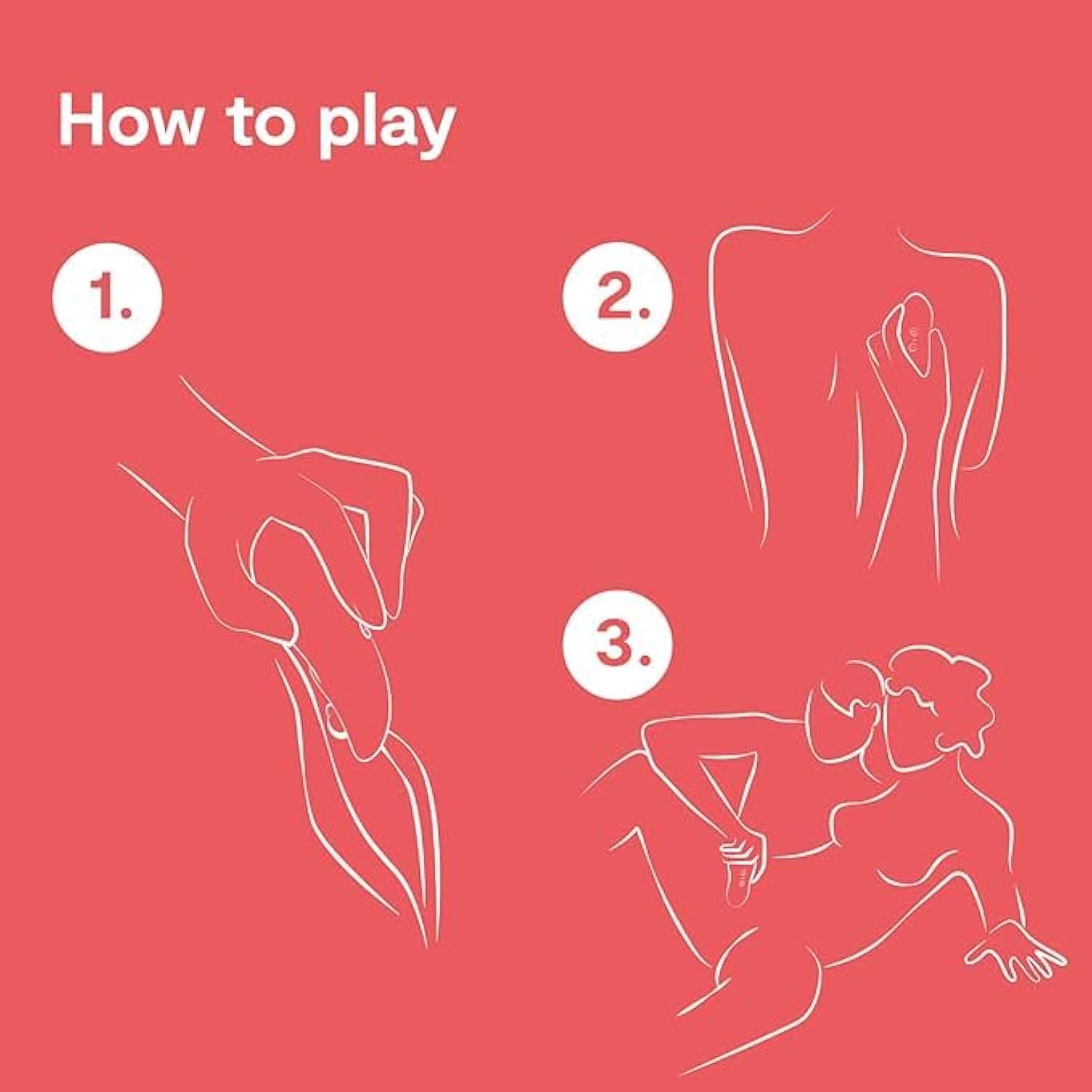 How to play

1.

2.

3.