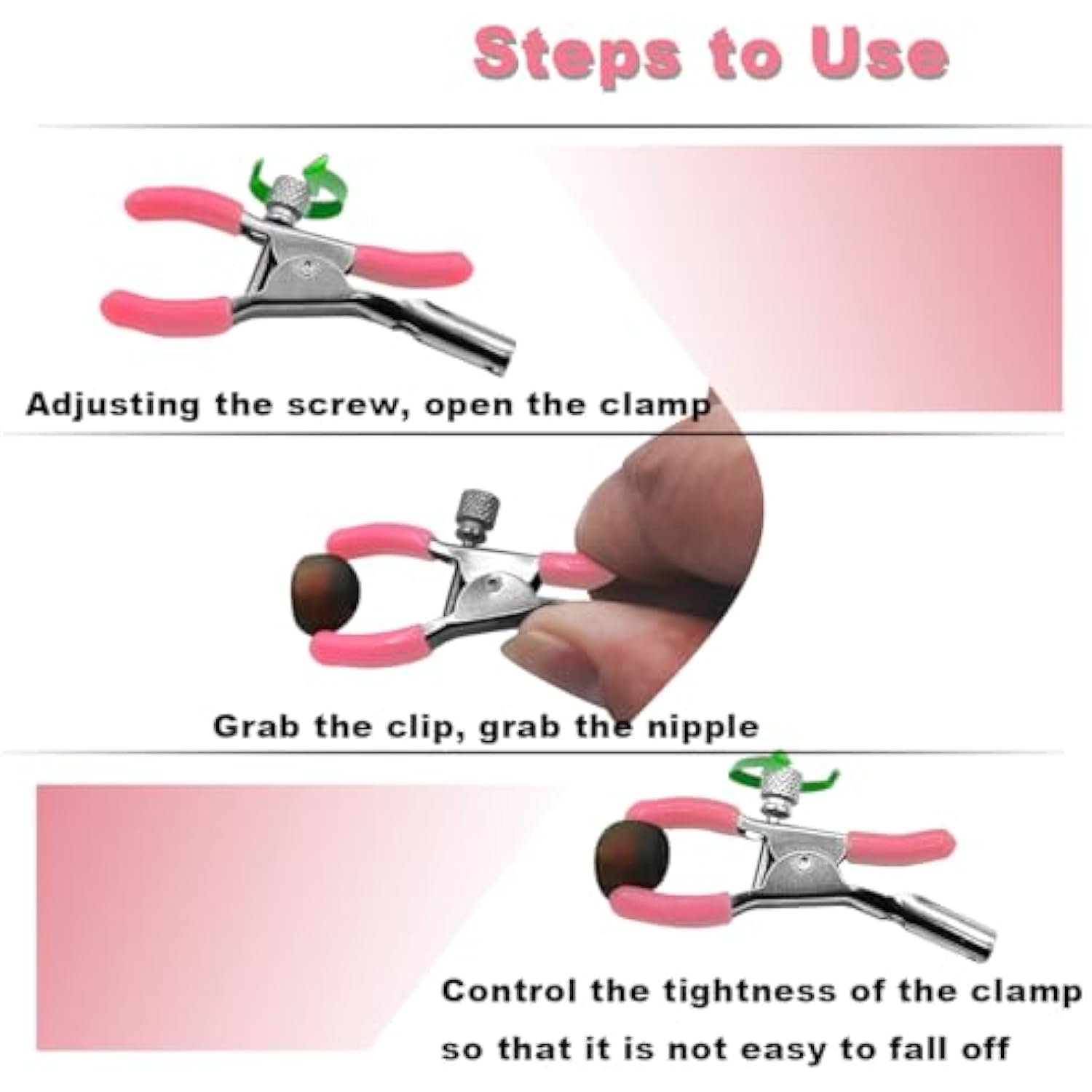 Steps to Use

Adjusting the screw, open the clamp

Grab the clip, grab the nipple

Control the tightness of the clamp so that it is not easy to fall off