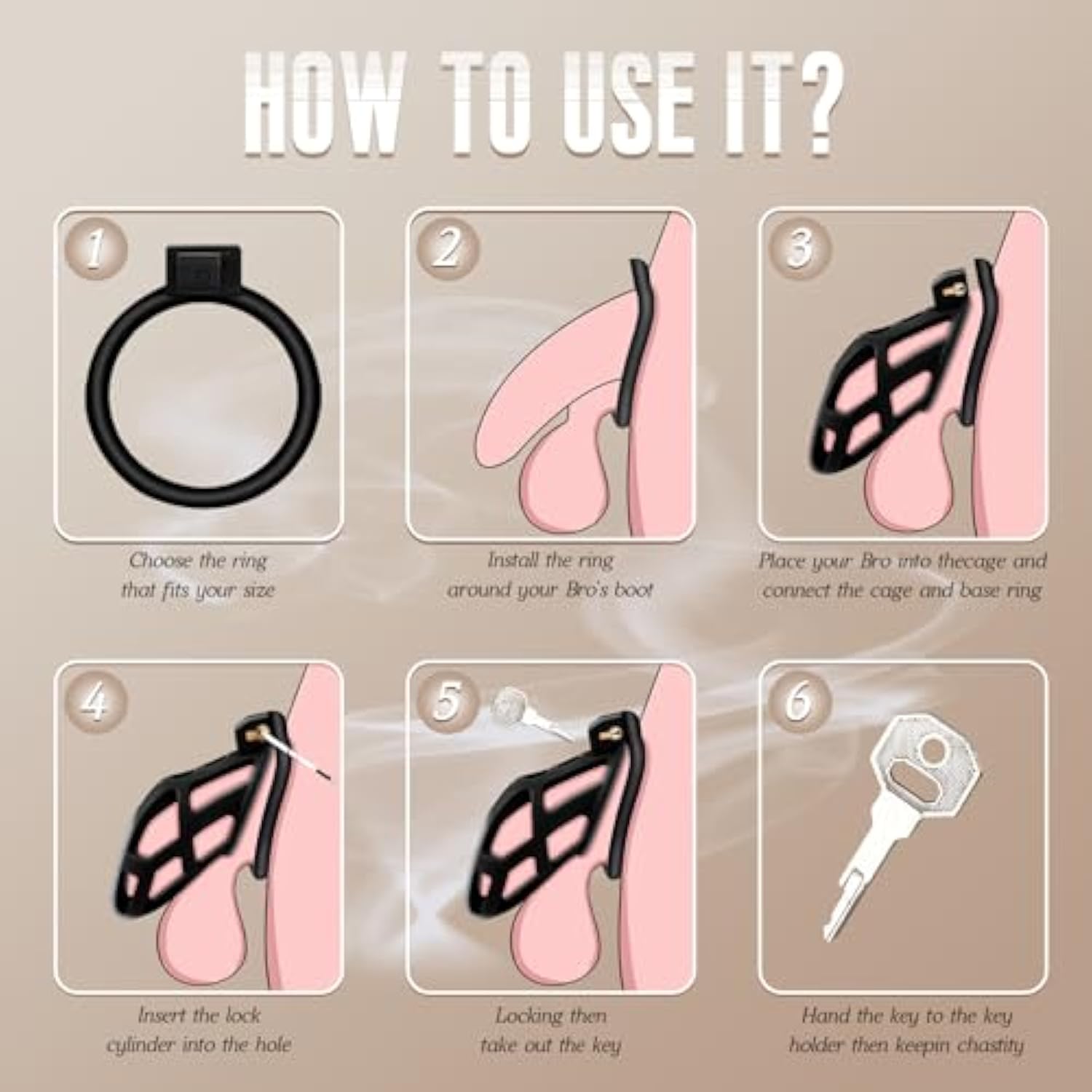 HOW TO USE IT?

1

Choose the ring that fits your size

2

Install the ring around your Bro's boot

3

Place your Bro into thecage and connect the cage and base ring

4

Insert the lock cylinder into the hole

5

Locking then take out the key

6

Hand the key to the key holder then keepin chastity