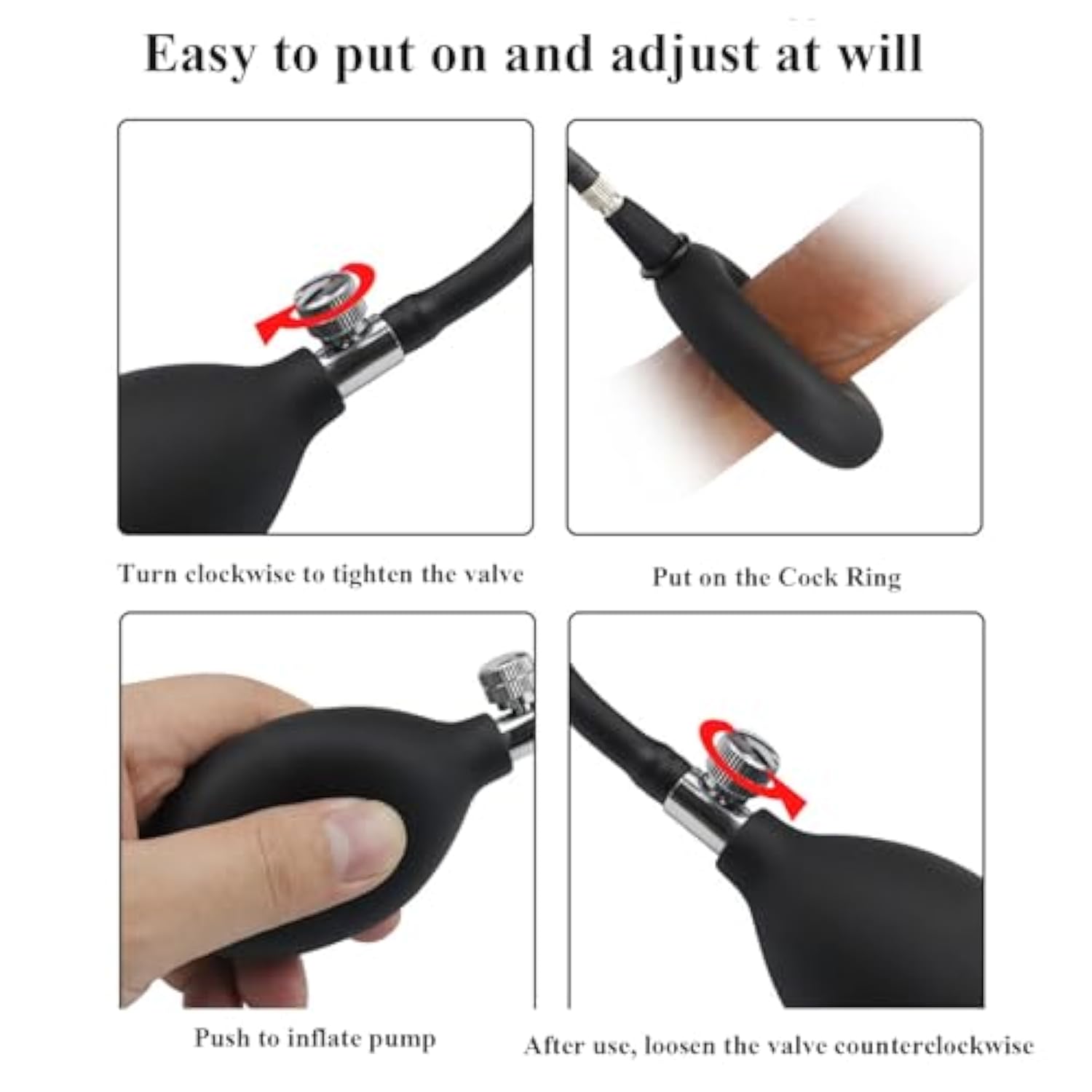 Easy to put on and adjust at will

Turn clockwise to tighten the valve

Put on the Cock Ring

Push to inflate pump

After use, loosen the valve counterclockwise