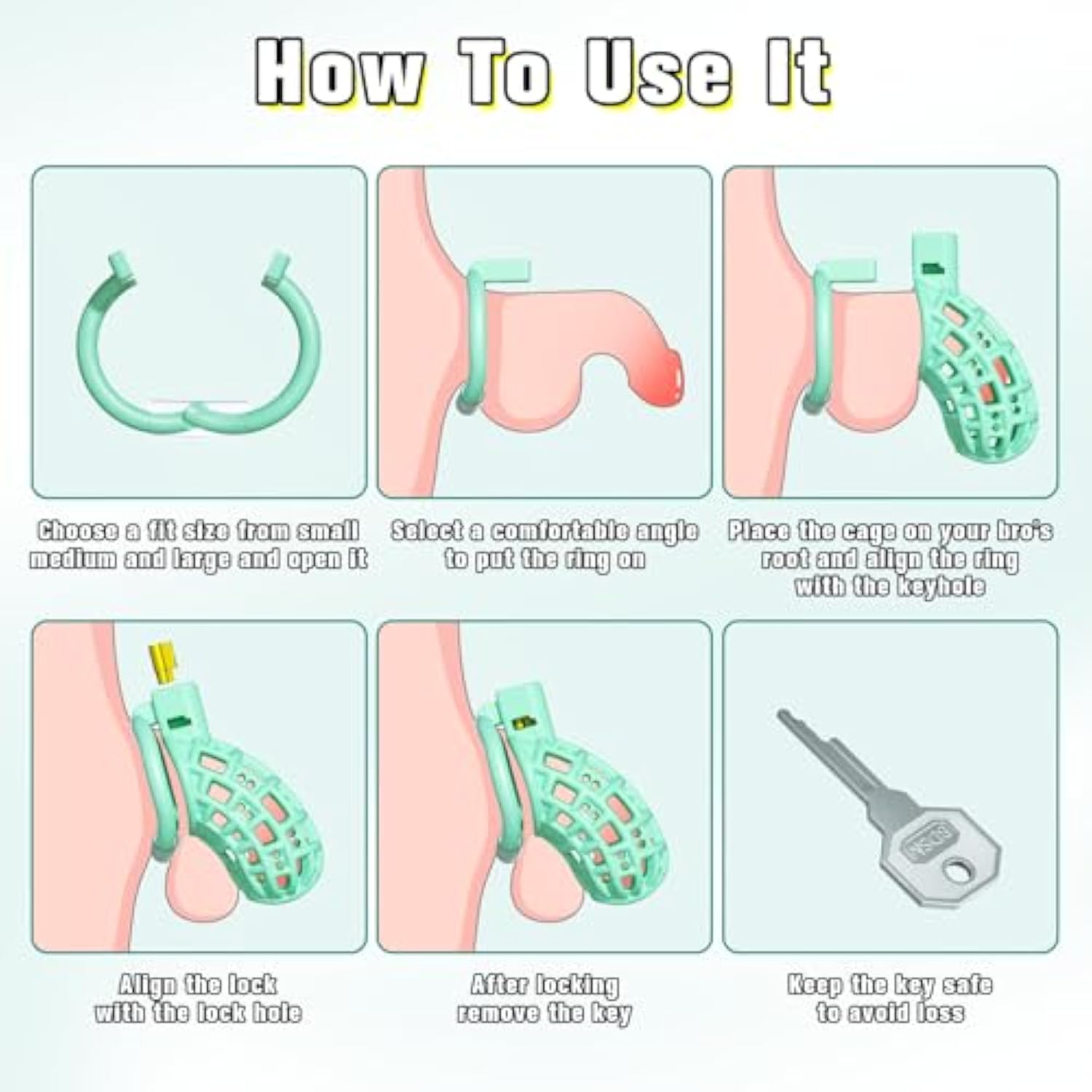 How To Use It

Choose a fit size from small medium and large and open it

Select a comfortable angle to put the ring on

Place the cage on your bro's root and align the ring with the keyhole

Align the lock with the lock hole

After locking remove the key

Keep the key safe to avoid loss