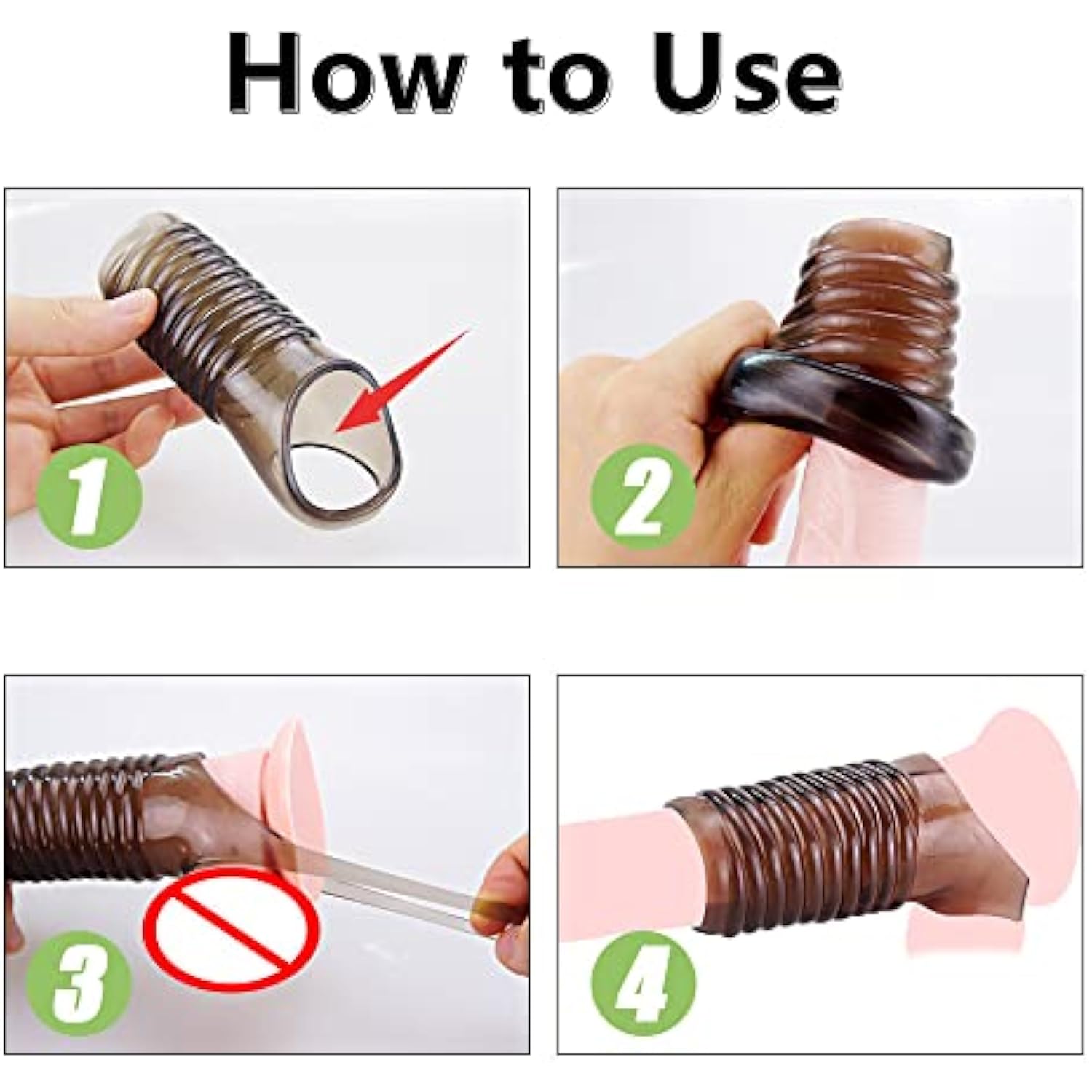 How to Use

1

2

3

4