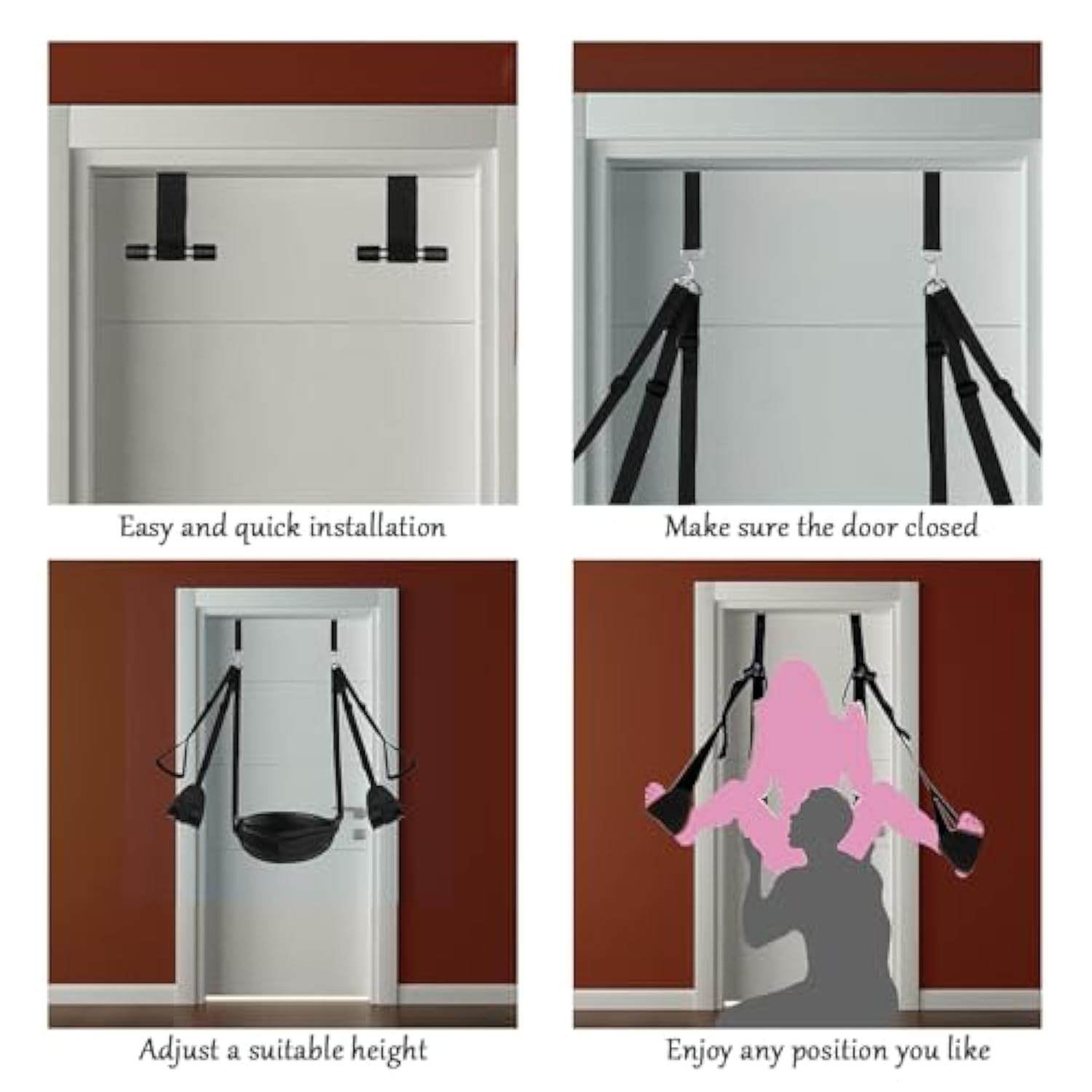 Easy and quick installation

Make sure the door closed

Adjust a suitable height

Enjoy any position you like