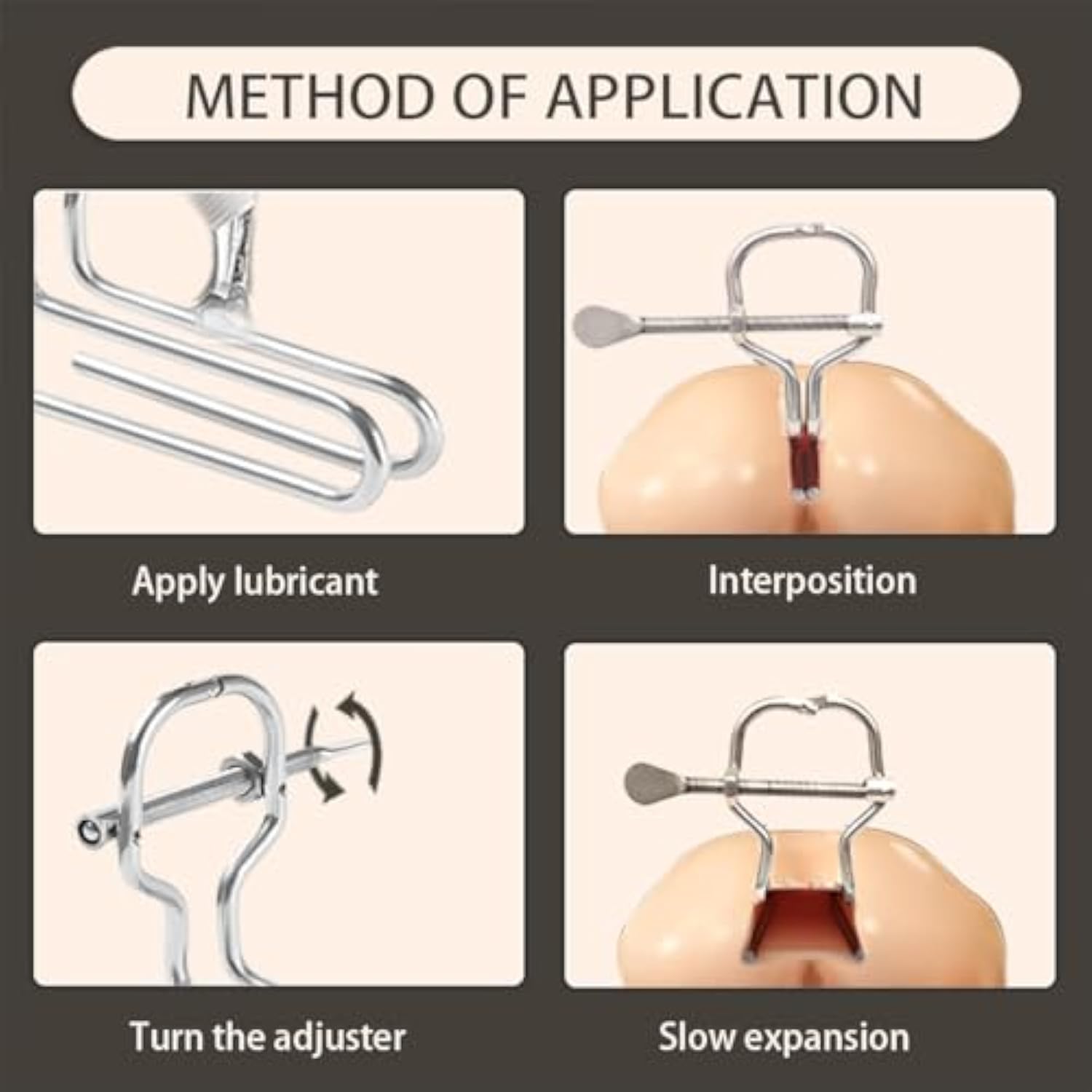 METHOD OF APPLICATION

Apply lubricant

Interposition

Turn the adjuster

Slow expansion