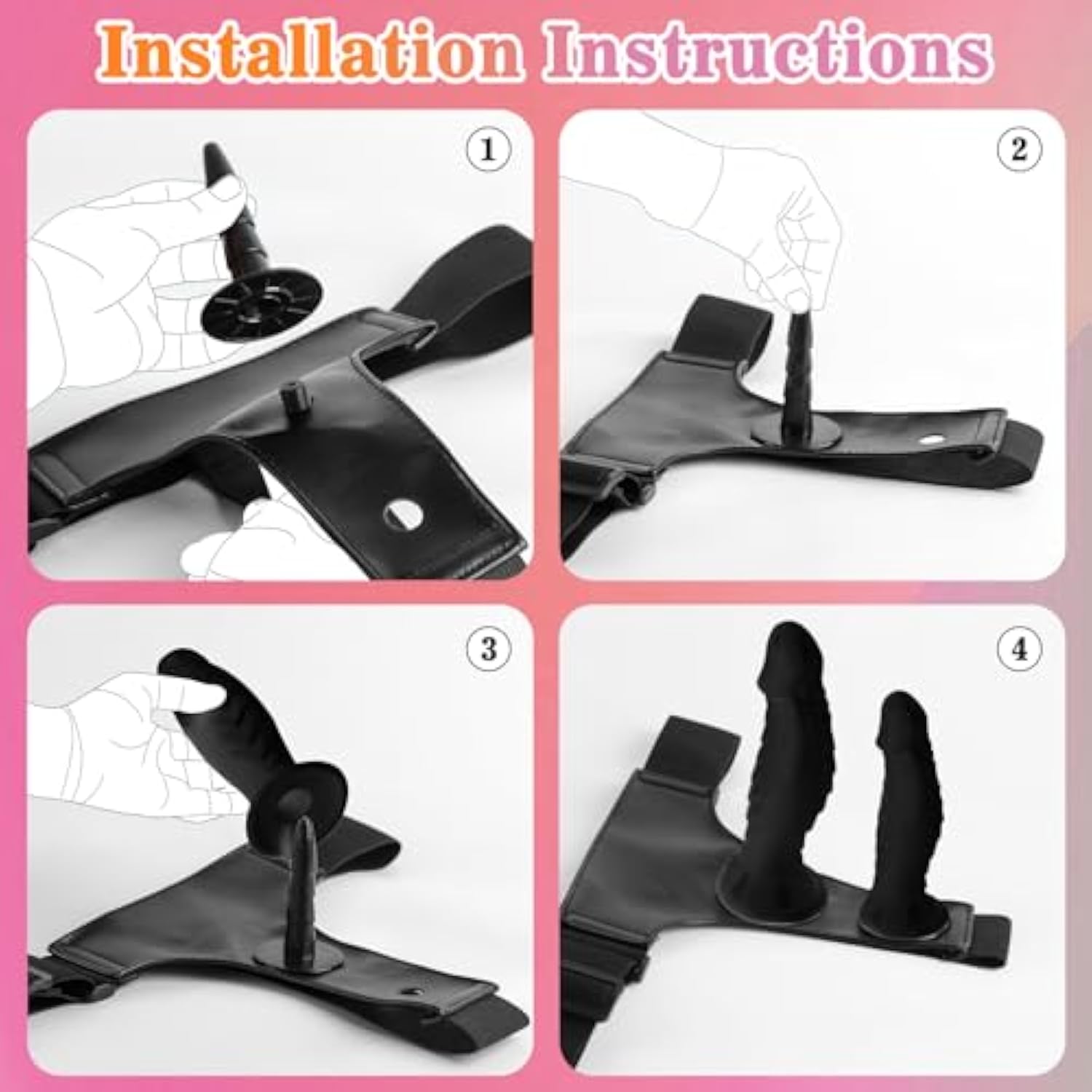 Installation Instructions

①

②

③

④