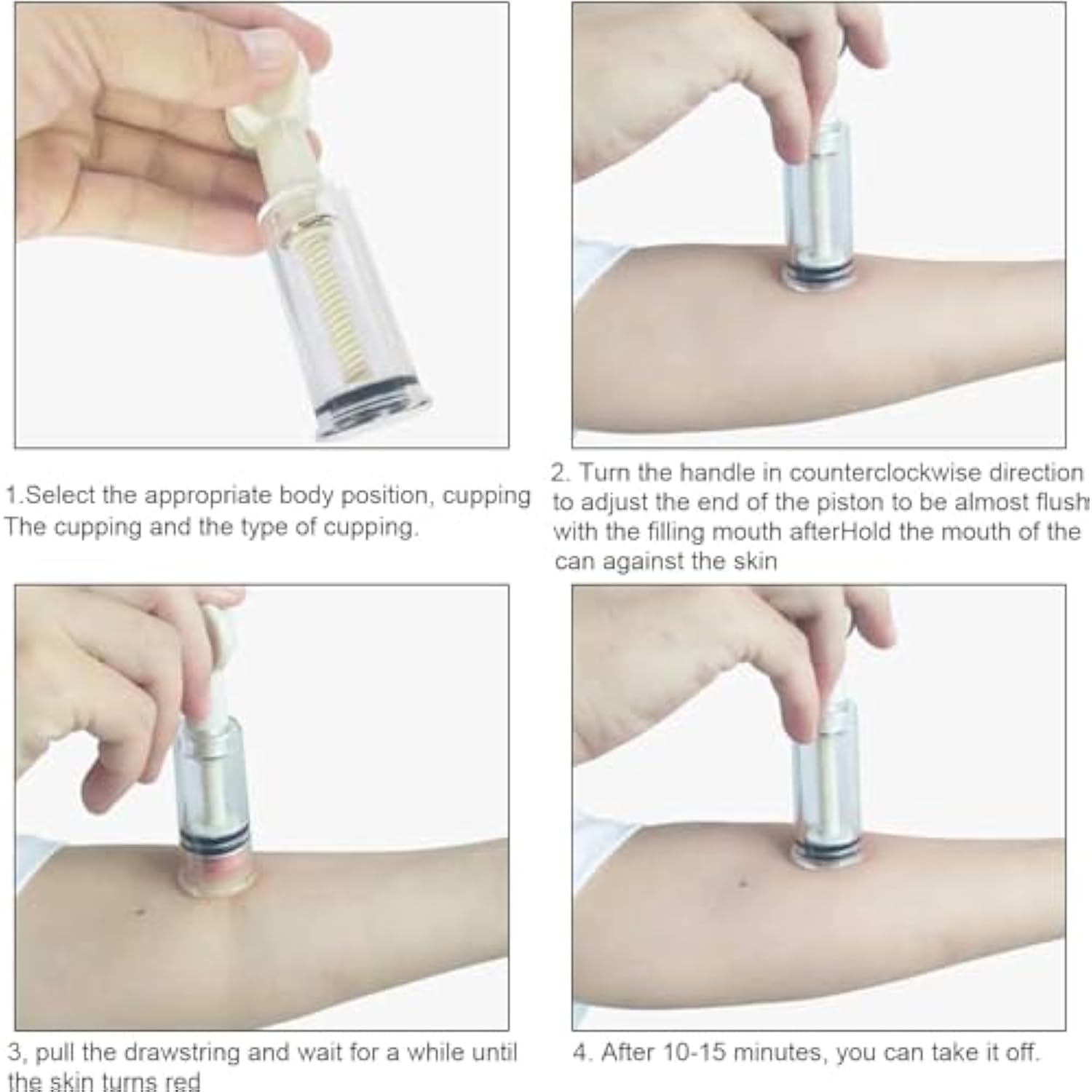 1.Select the appropriate body position, cupping The cupping and the type of cupping.

2. Turn the handle in counterclockwise direction to adjust the end of the piston to be almost flush with the filling mouth afterHold the mouth of the can against the skin

3, pull the drawstring and wait for a while until the skin turns red

4. After 10-15 minutes, you can take it off.