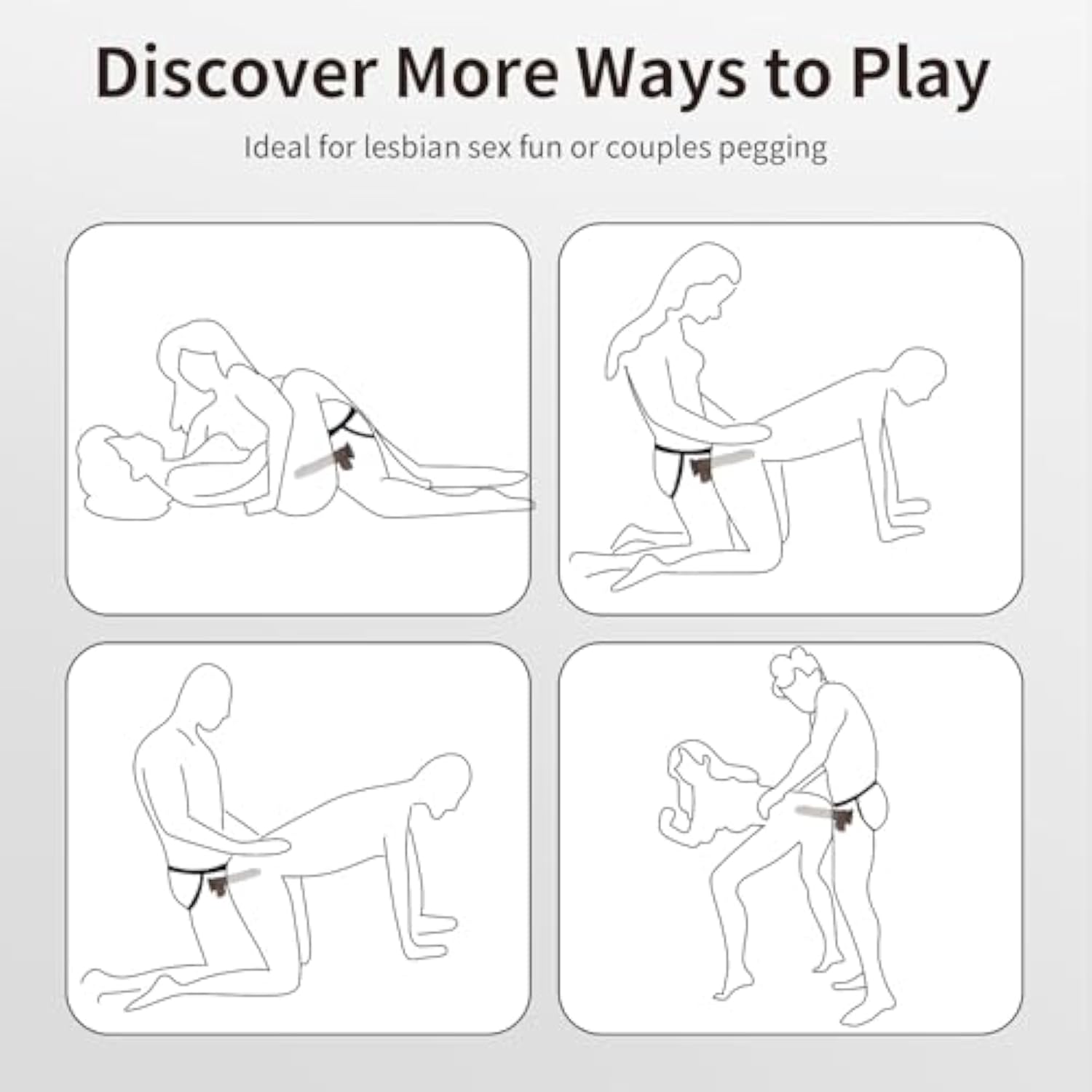 Discover More Ways to Play

Ideal for lesbian sex fun or couples pegging