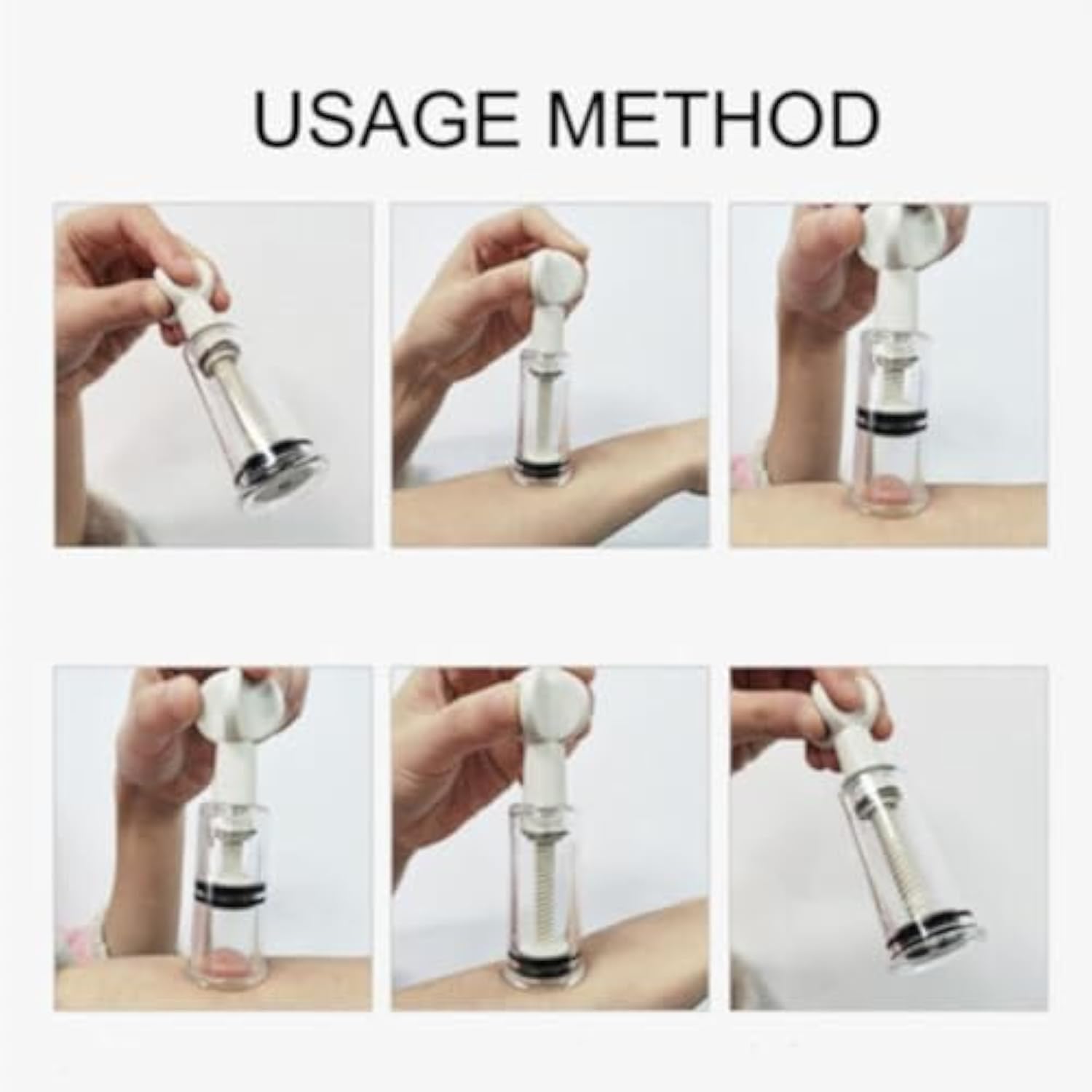 USAGE METHOD