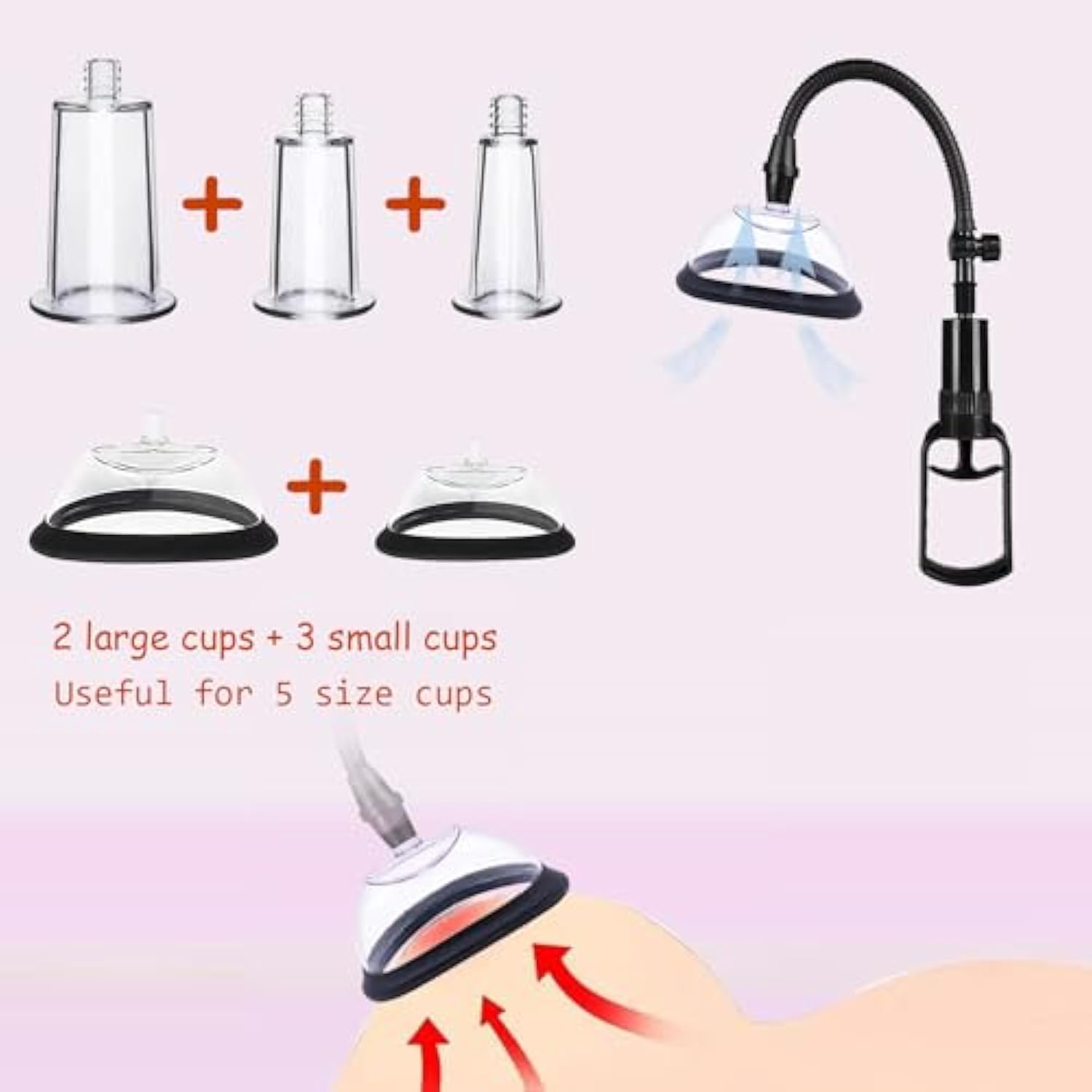 + +

+

2 large cups + 3 small cups
Useful for 5 size cups