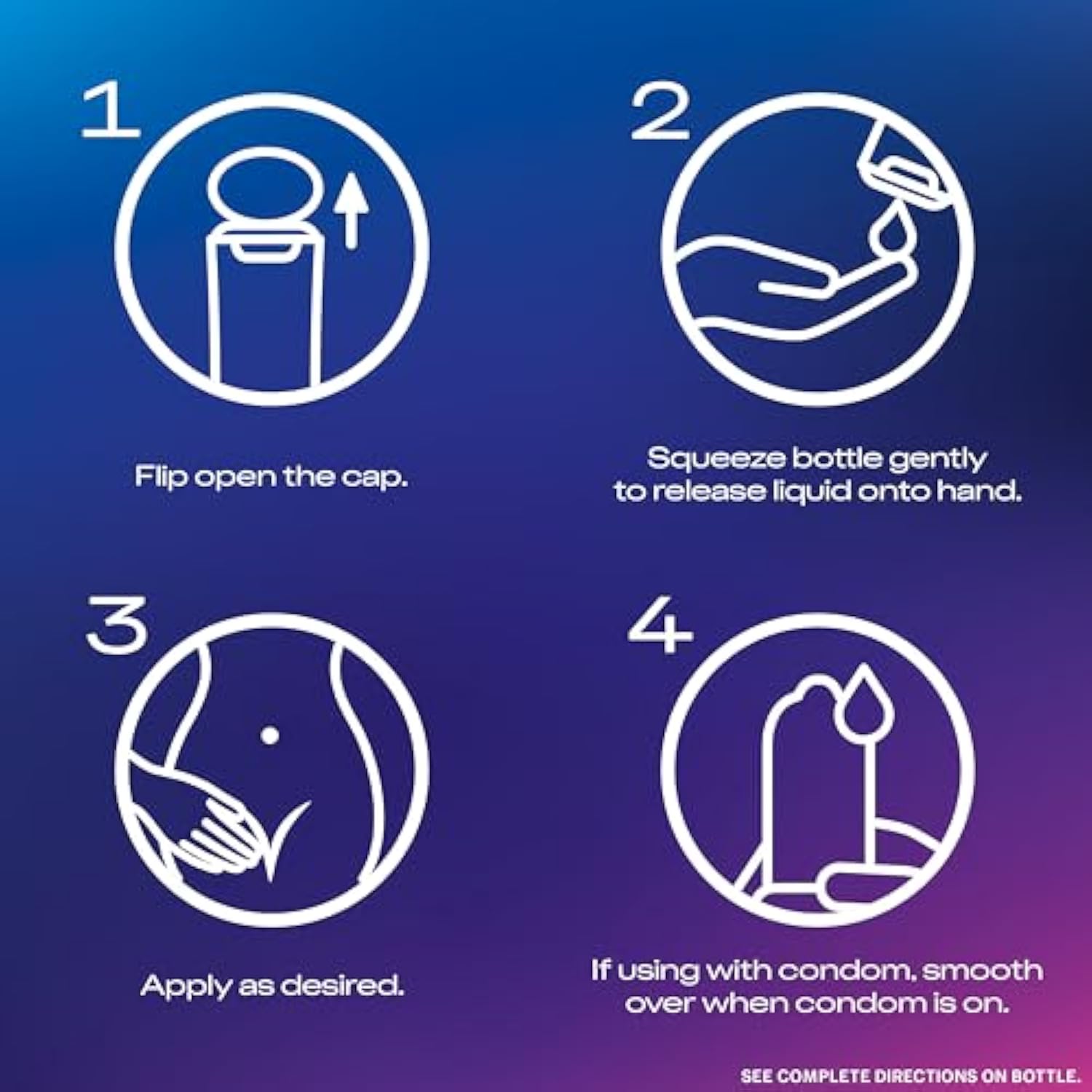 1

Flip open the cap.

2

Squeeze bottle gently to release liquid onto hand.

3

Apply as desired.

4

If using with condom, smooth over when condom is on.

SEE COMPLETE DIRECTIONS ON BOTTLE.