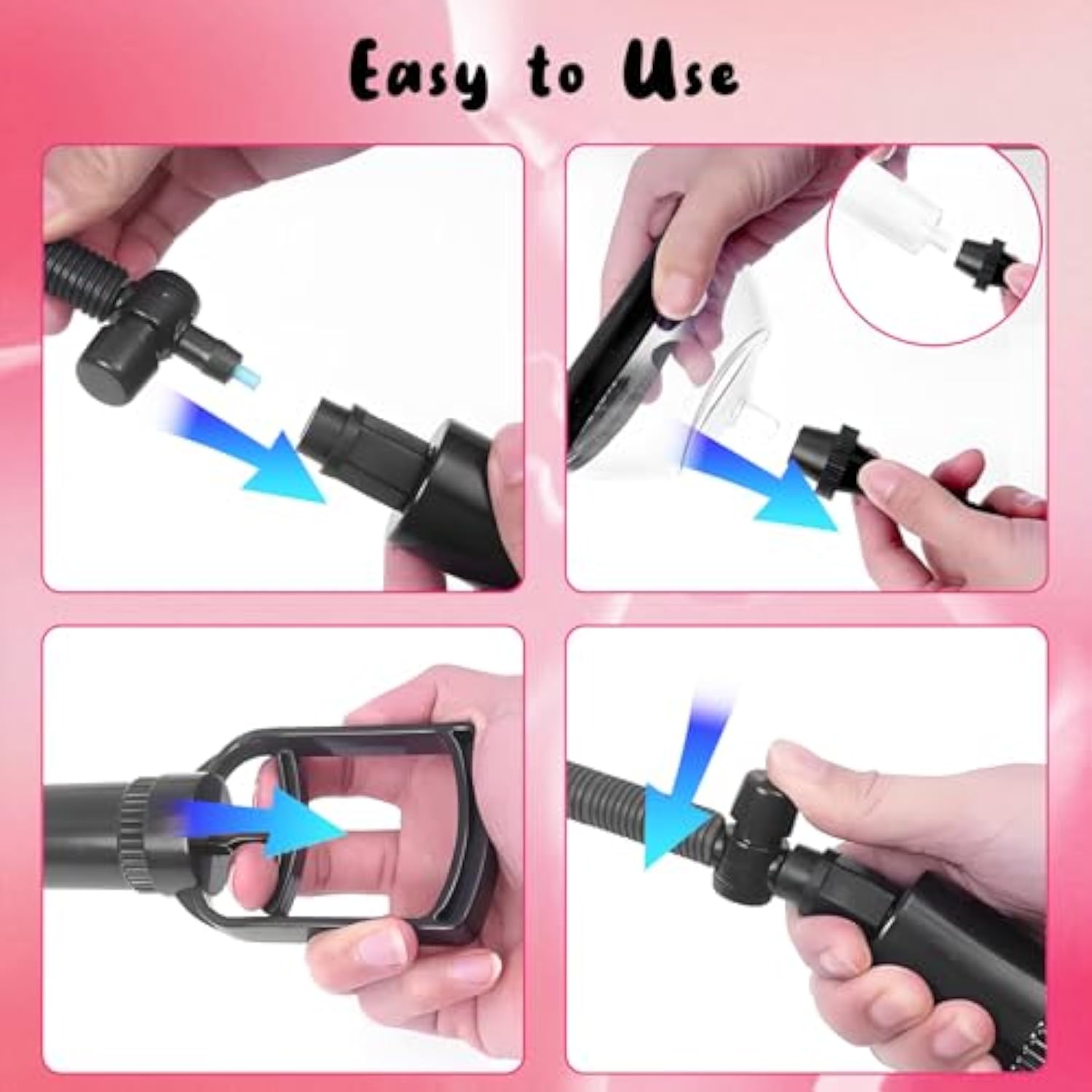 Easy to Use