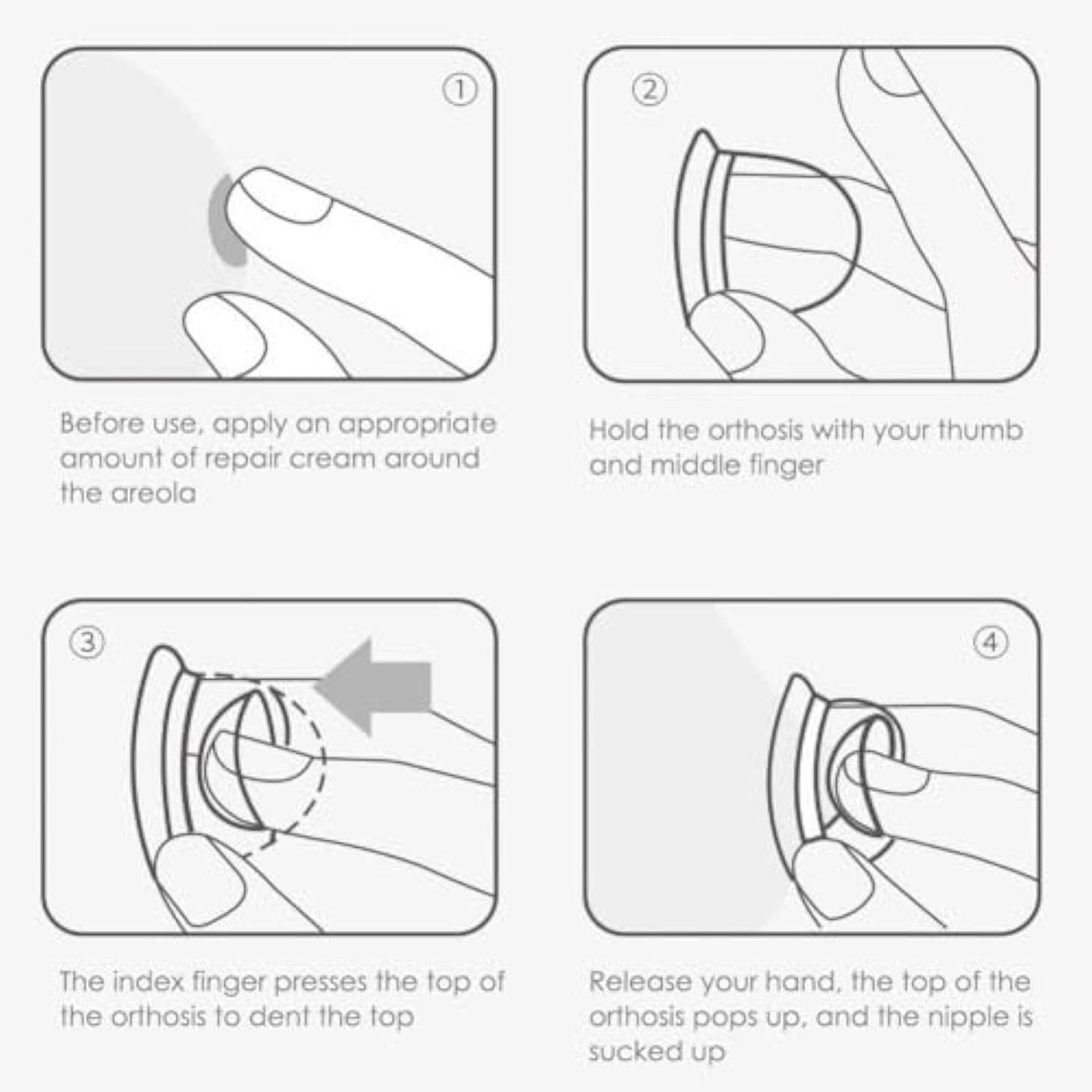 ①

Before use, apply an appropriate amount of repair cream around the areola

②

Hold the orthosis with your thumb and middle finger

③

The index finger presses the top of the orthosis to dent the top

④

Release your hand, the top of the orthosis pops up, and the nipple is sucked up