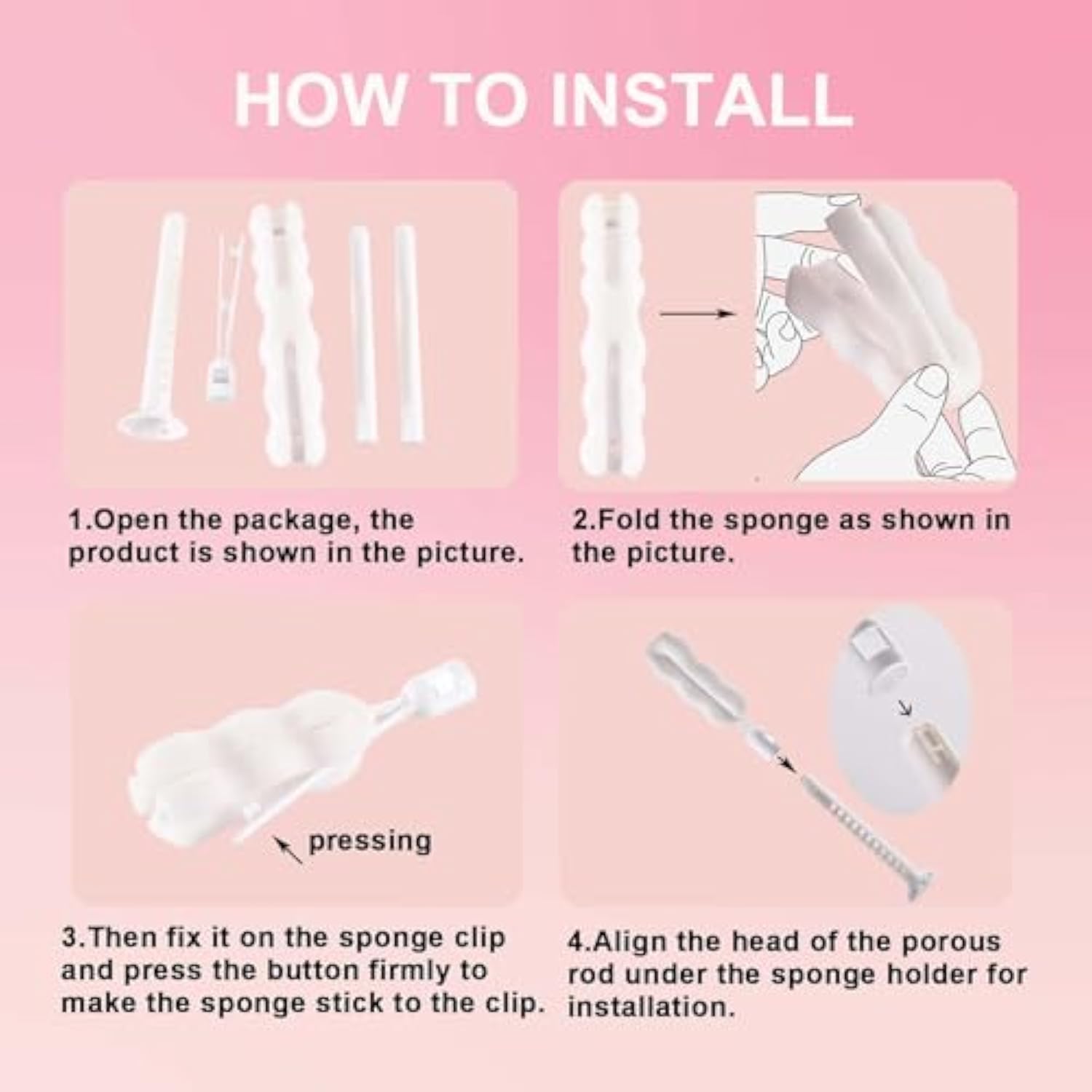 HOW TO INSTALL

1.Open the package, the product is shown in the picture.

2.Fold the sponge as shown in the picture.

pressing

3.Then fix it on the sponge clip and press the button firmly to make the sponge stick to the clip.

4.Align the head of the porous rod under the sponge holder for installation.