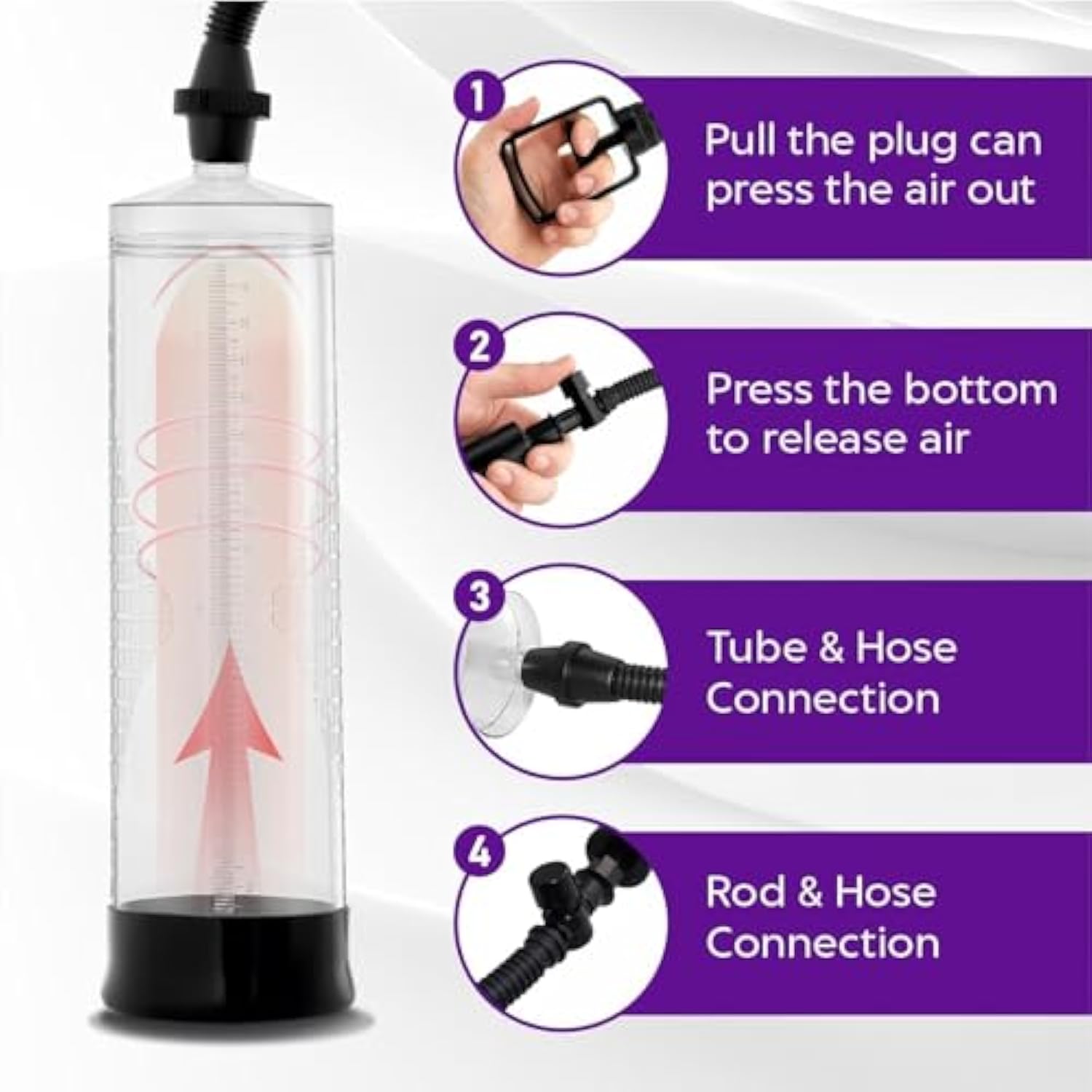 1
Pull the plug can press the air out

2
Press the bottom to release air

3
Tube & Hose Connection

4
Rod & Hose Connection