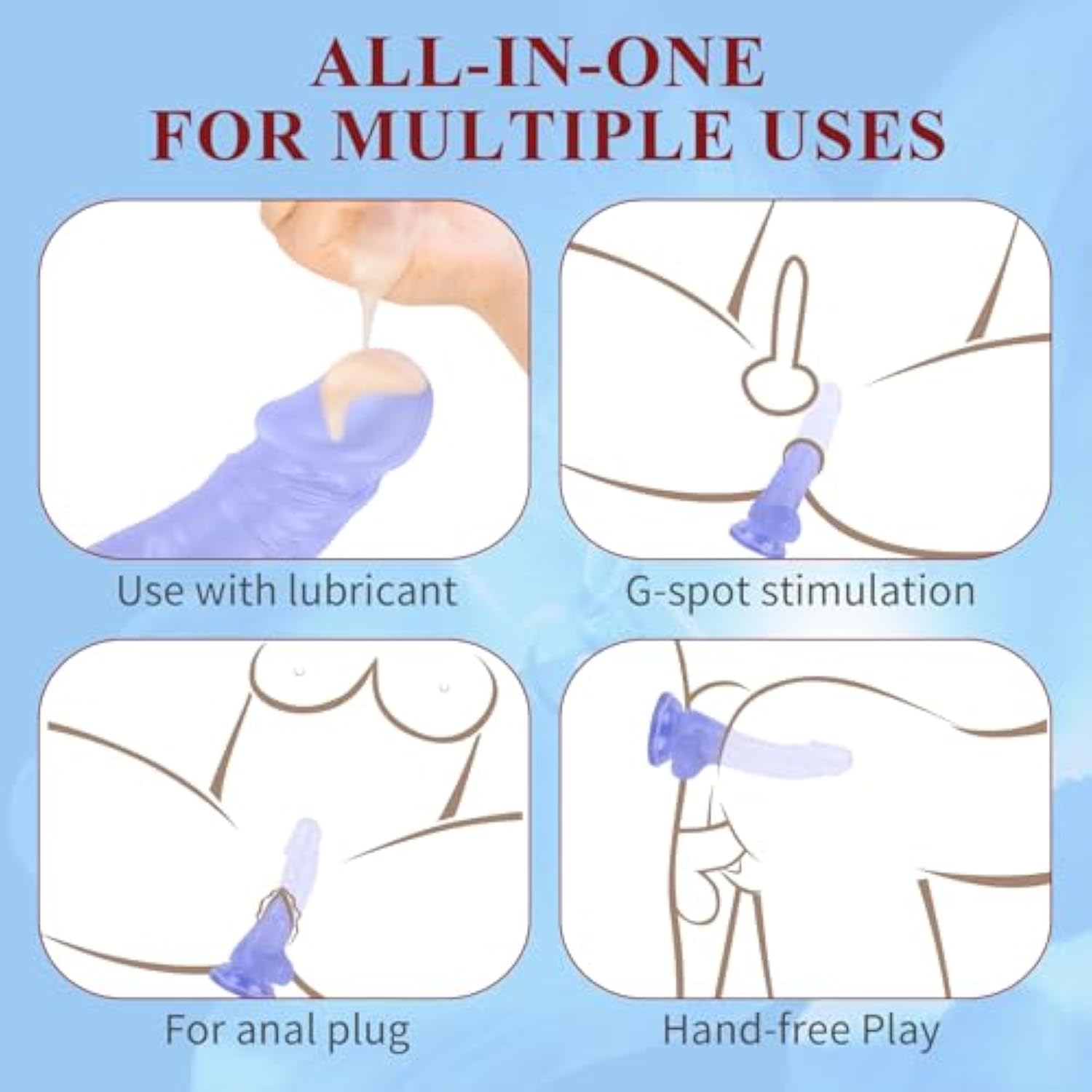 ALL-IN-ONE
FOR MULTIPLE USES

Use with lubricant

G-spot stimulation

For anal plug

Hand-free Play