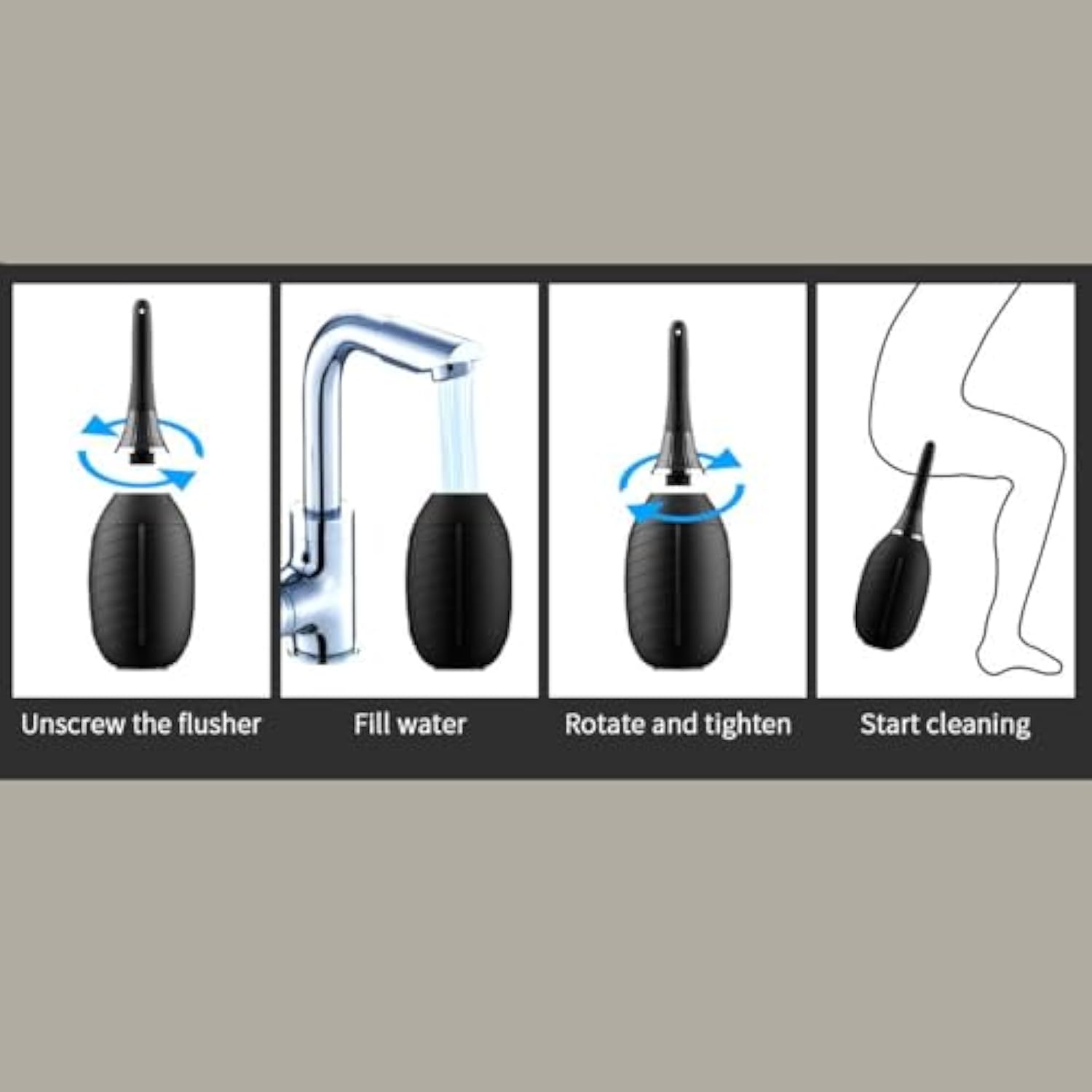 Unscrew the flusher

Fill water

Rotate and tighten

Start cleaning