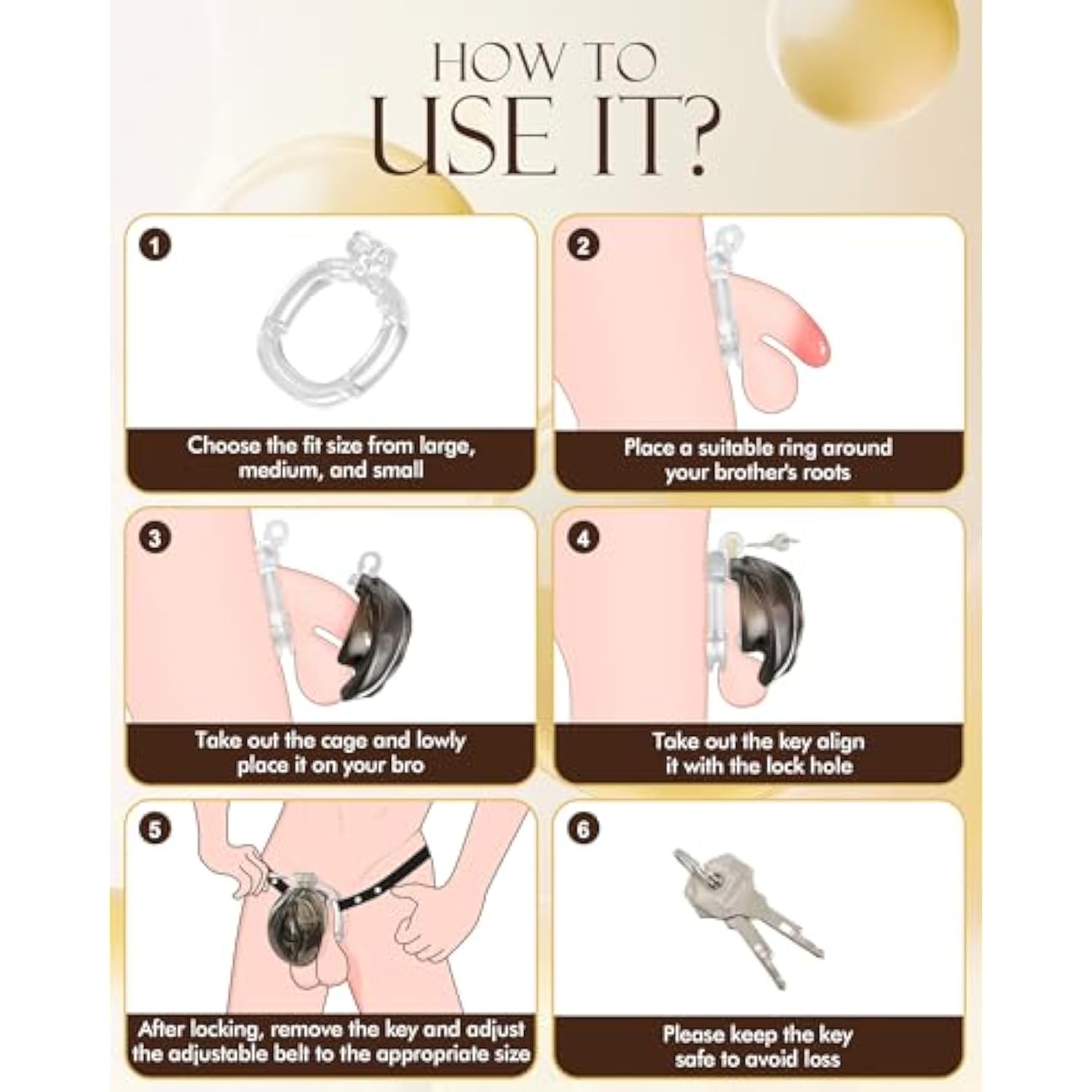 HOW TO
USE IT?

1
Choose the fit size from large, medium, and small

2
Place a suitable ring around your brother's roots

3
Take out the cage and lowly place it on your bro

4
Take out the key align it with the lock hole

5
After locking, remove the key and adjust the adjustable belt to the appropriate size

6
Please keep the key safe to avoid loss