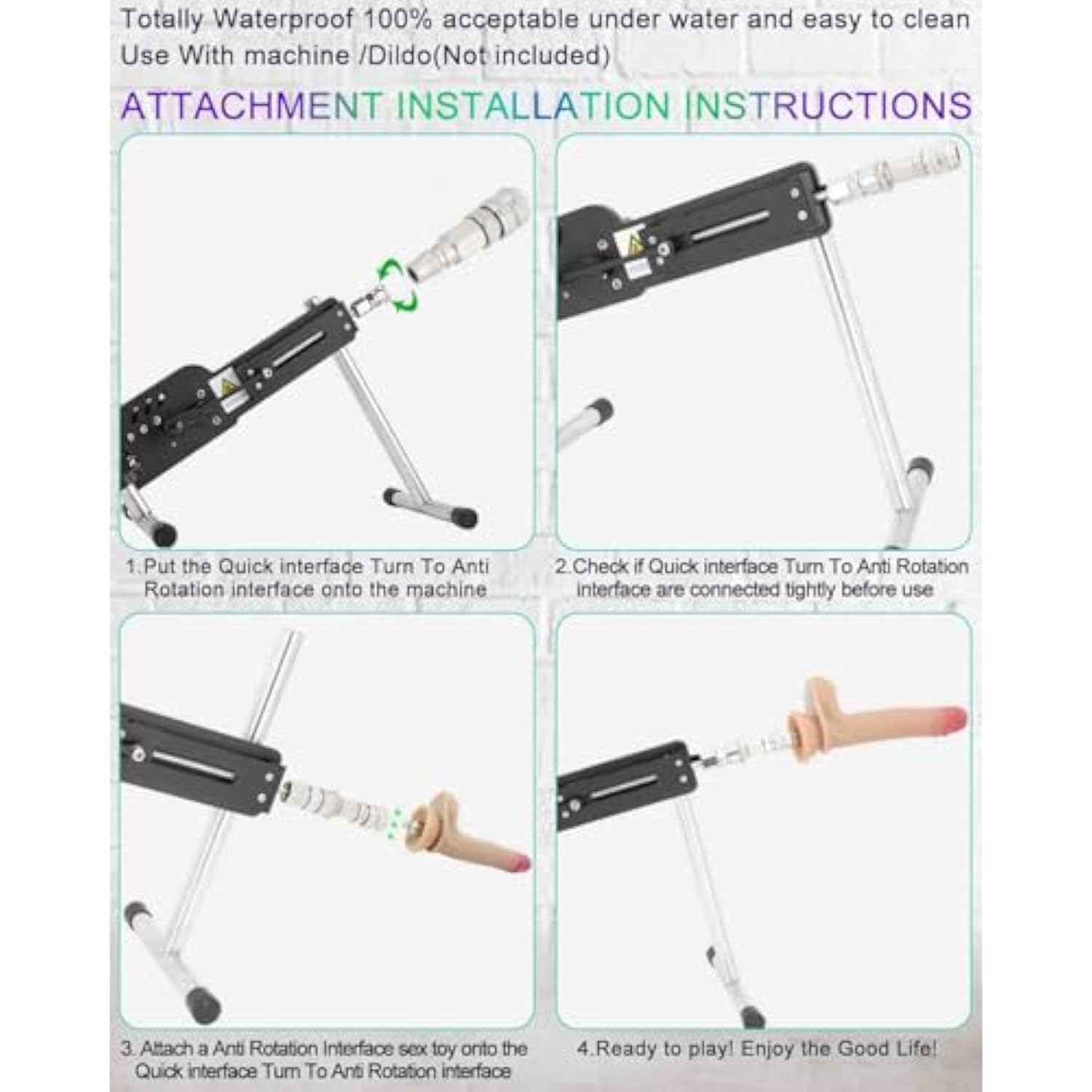 Totally Waterproof 100% acceptable under water and easy to clean
Use With machine /Dildo(Not included)

ATTACHMENT INSTALLATION INSTRUCTIONS

1.Put the Quick interface Turn To Anti Rotation interface onto the machine

2.Check if Quick interface Turn To Anti Rotation interface are connected tightly before use

3. Attach a Anti Rotation Interface sex toy onto the Quick interface Turn To Anti Rotation interface

4.Ready to play! Enjoy the Good Life!