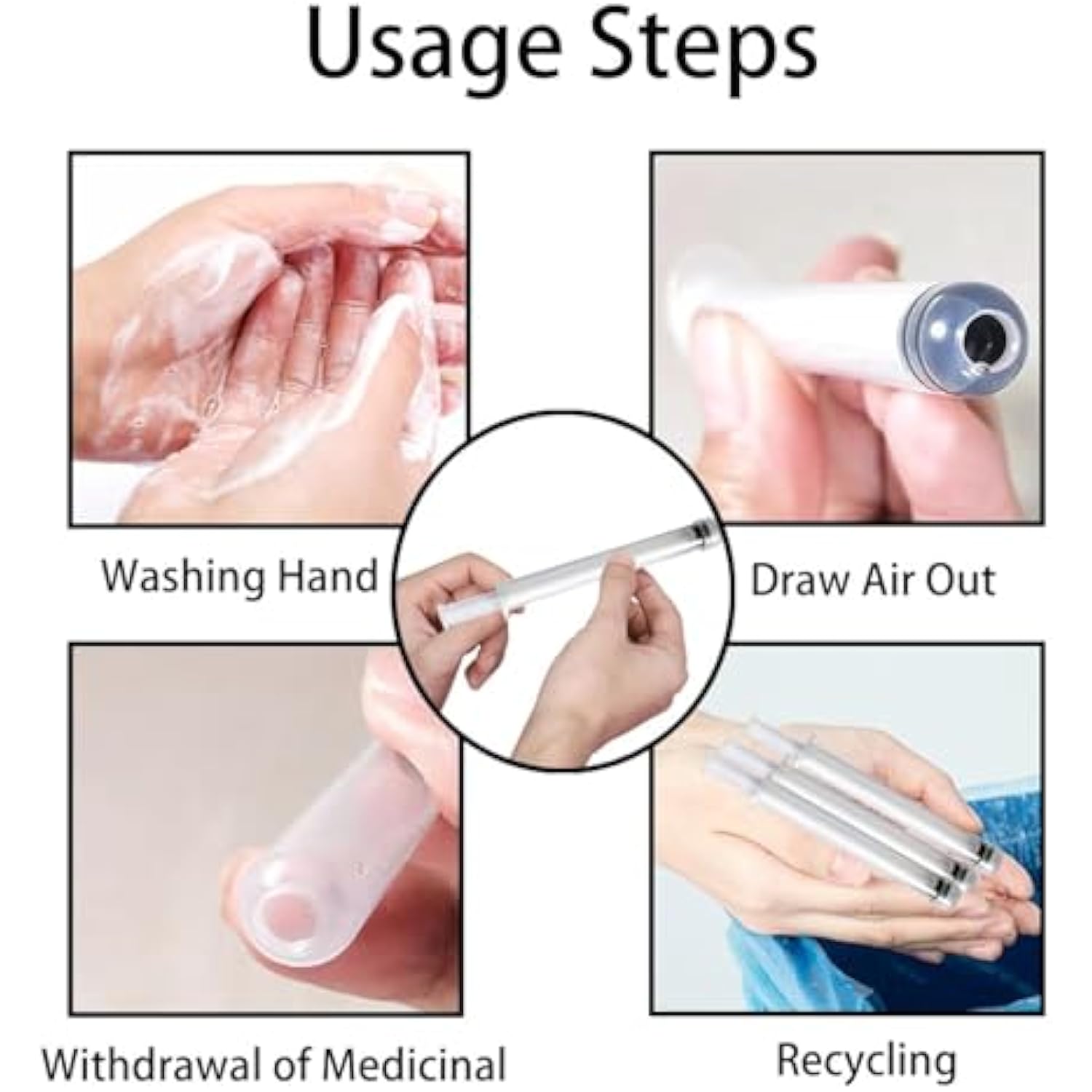 Usage Steps

Washing Hand

Draw Air Out

Withdrawal of Medicinal

Recycling