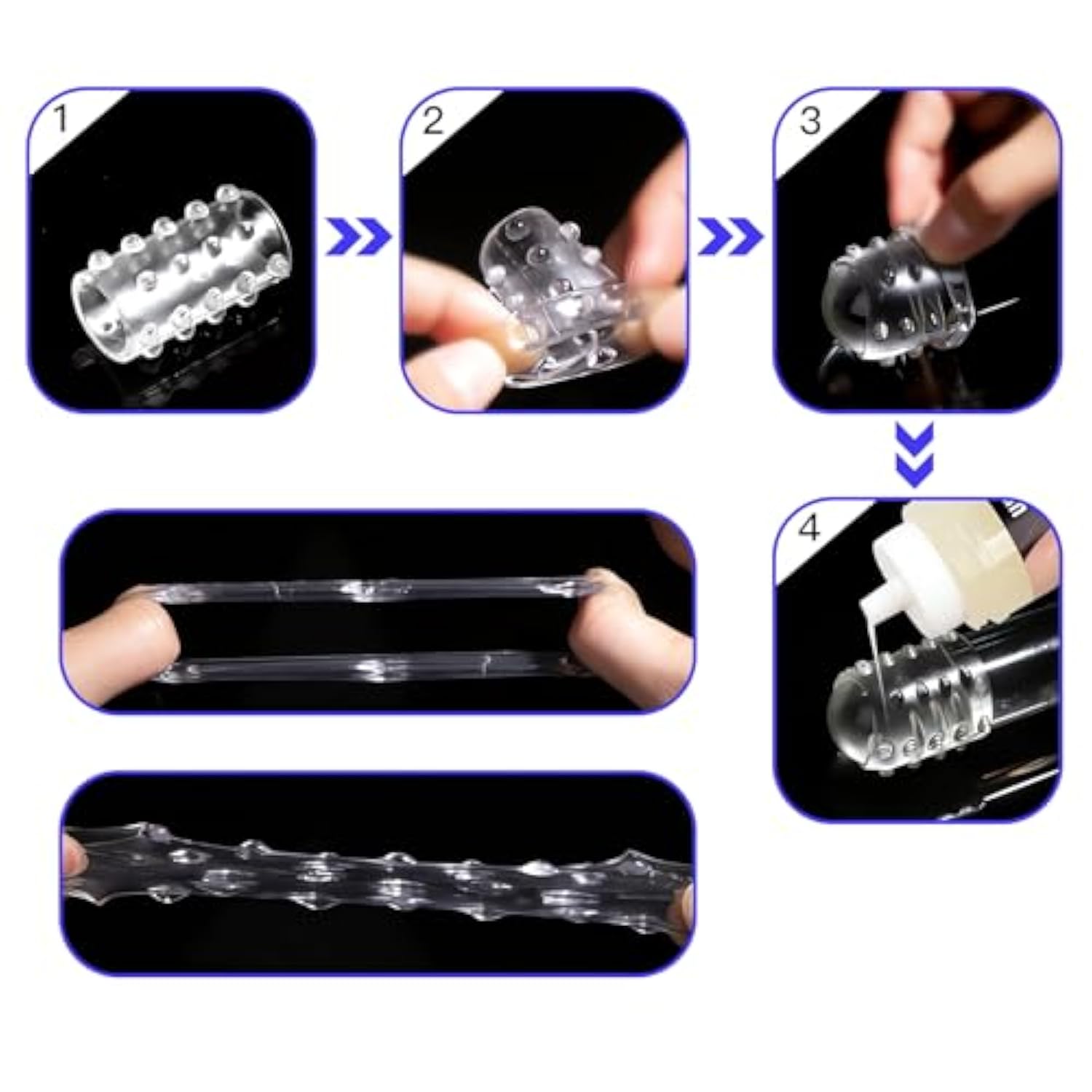 1

2

3

4