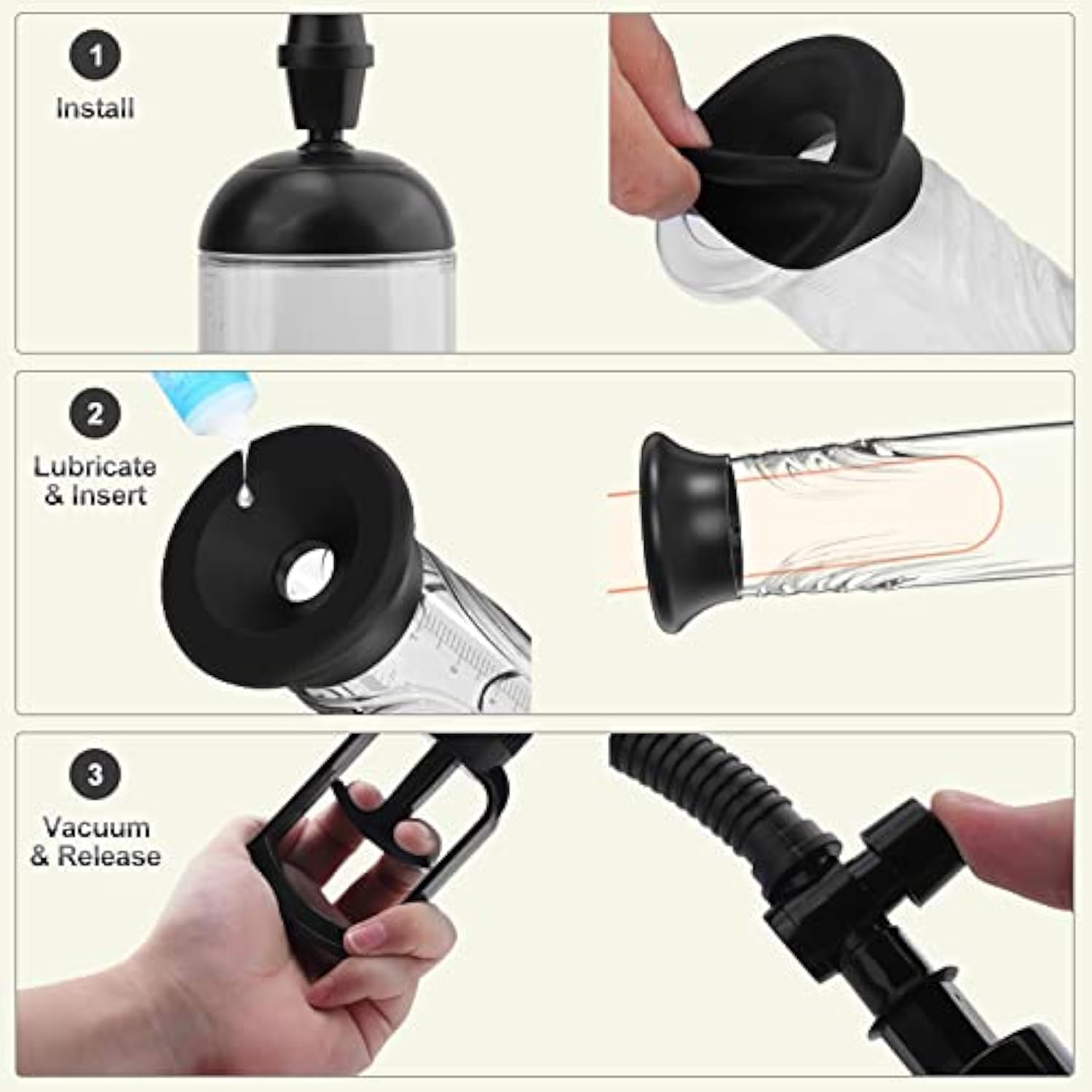 1
Install

2
Lubricate & Insert

3
Vacuum & Release