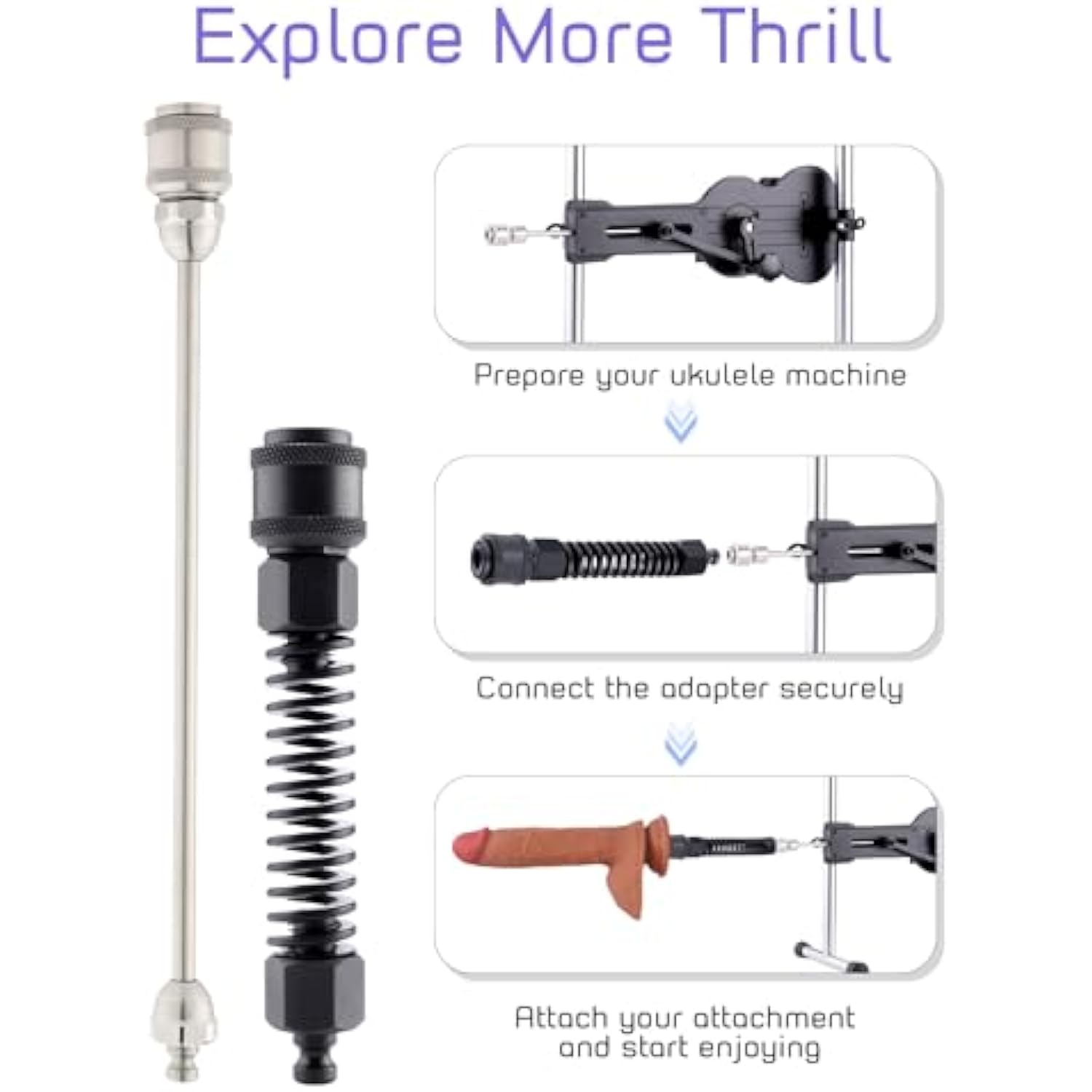 Explore More Thrill

Prepare your ukulele machine

Connect the adapter securely

Attach your attachment and start enjoying