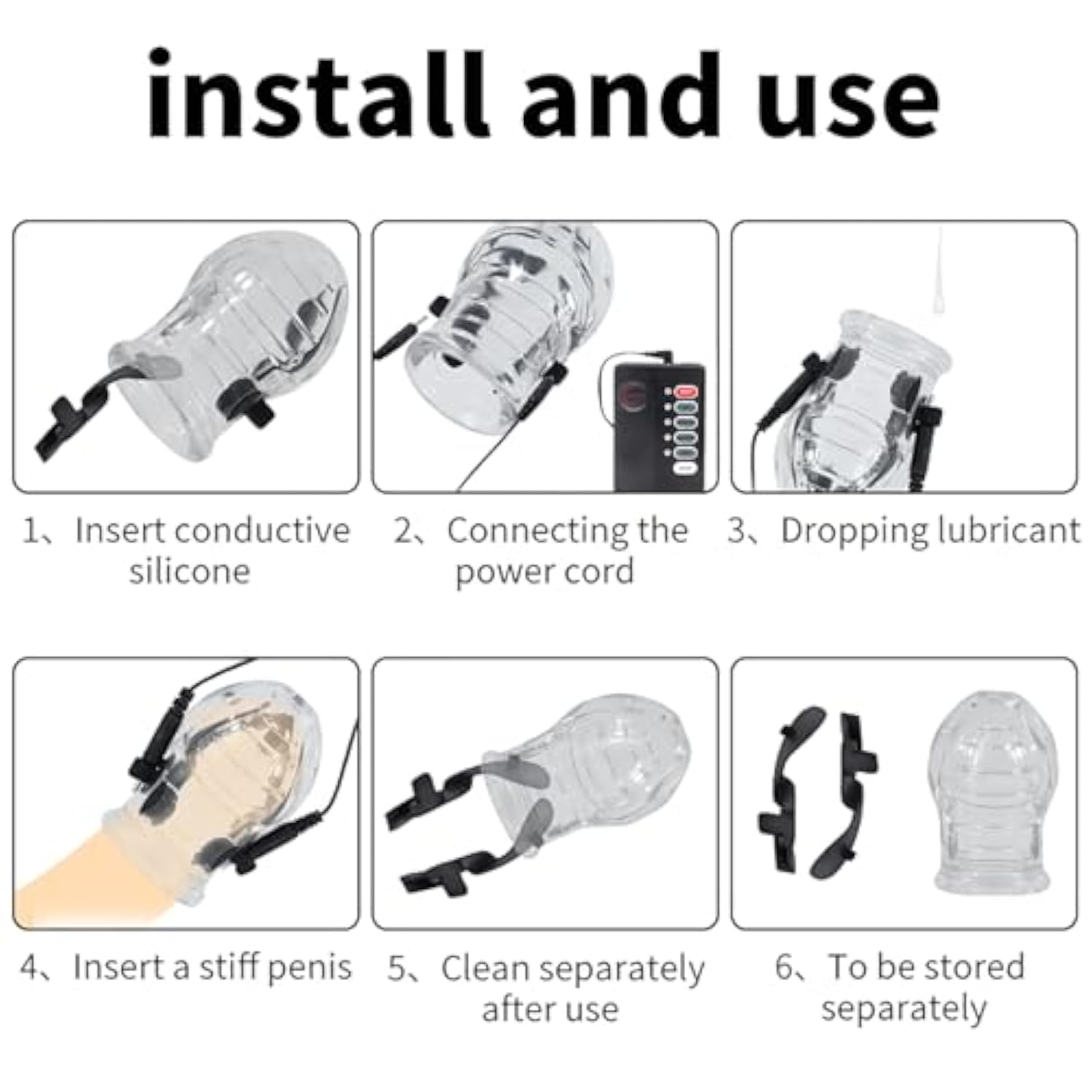 install and use

1、Insert conductive silicone

2、Connecting the power cord

3、Dropping lubricant

4、Insert a stiff penis

5、Clean separately after use

6、To be stored separately