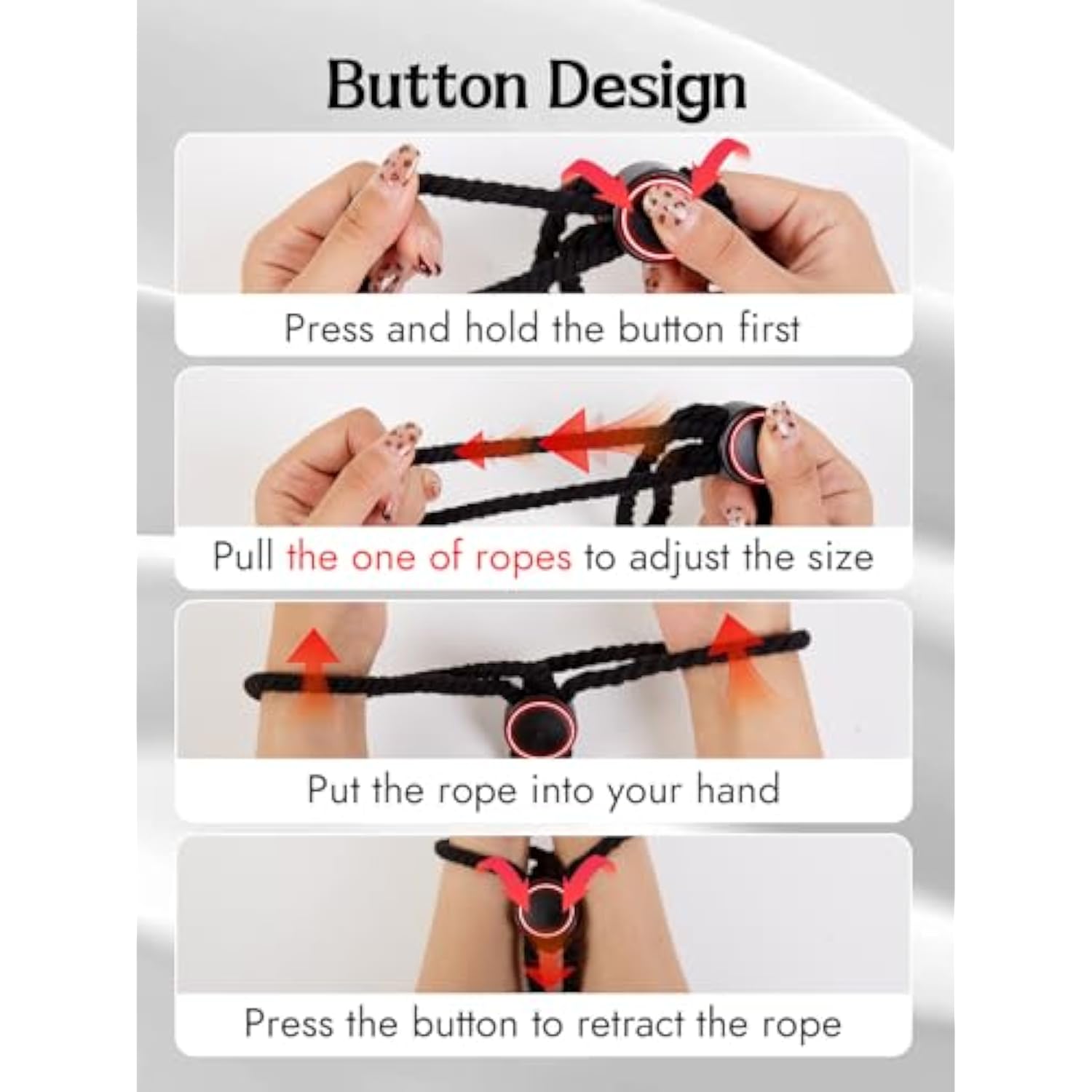 Button Design

Press and hold the button first

Pull the one of ropes to adjust the size

Put the rope into your hand

Press the button to retract the rope