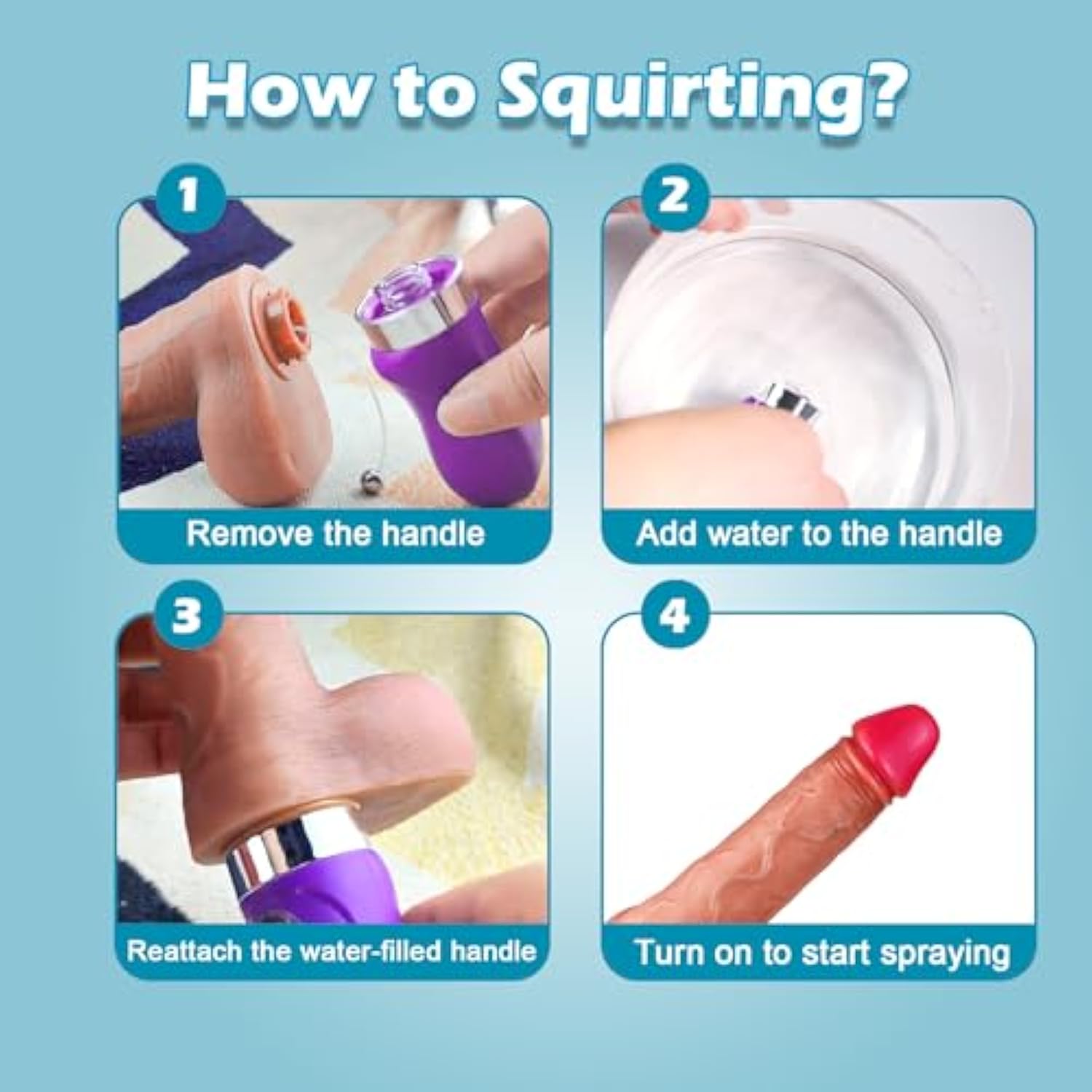 How to Squirting?

1

Remove the handle

2

Add water to the handle

3

Reattach the water-filled handle

4

Turn on to start spraying