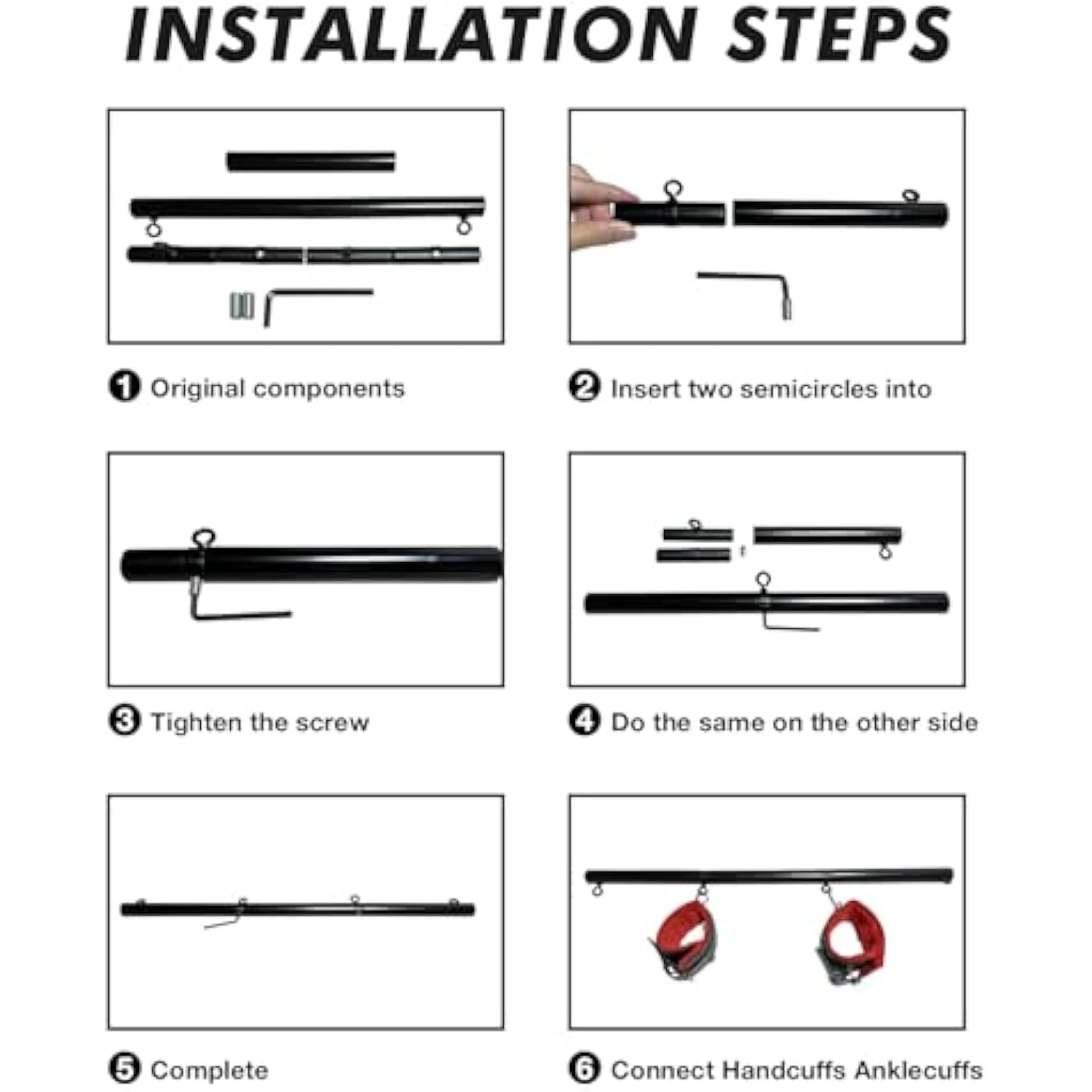 INSTALLATION STEPS

❶ Original components

❷ Insert two semicircles into

❸ Tighten the screw

❹ Do the same on the other side

❺ Complete

❻ Connect Handcuffs Anklecuffs