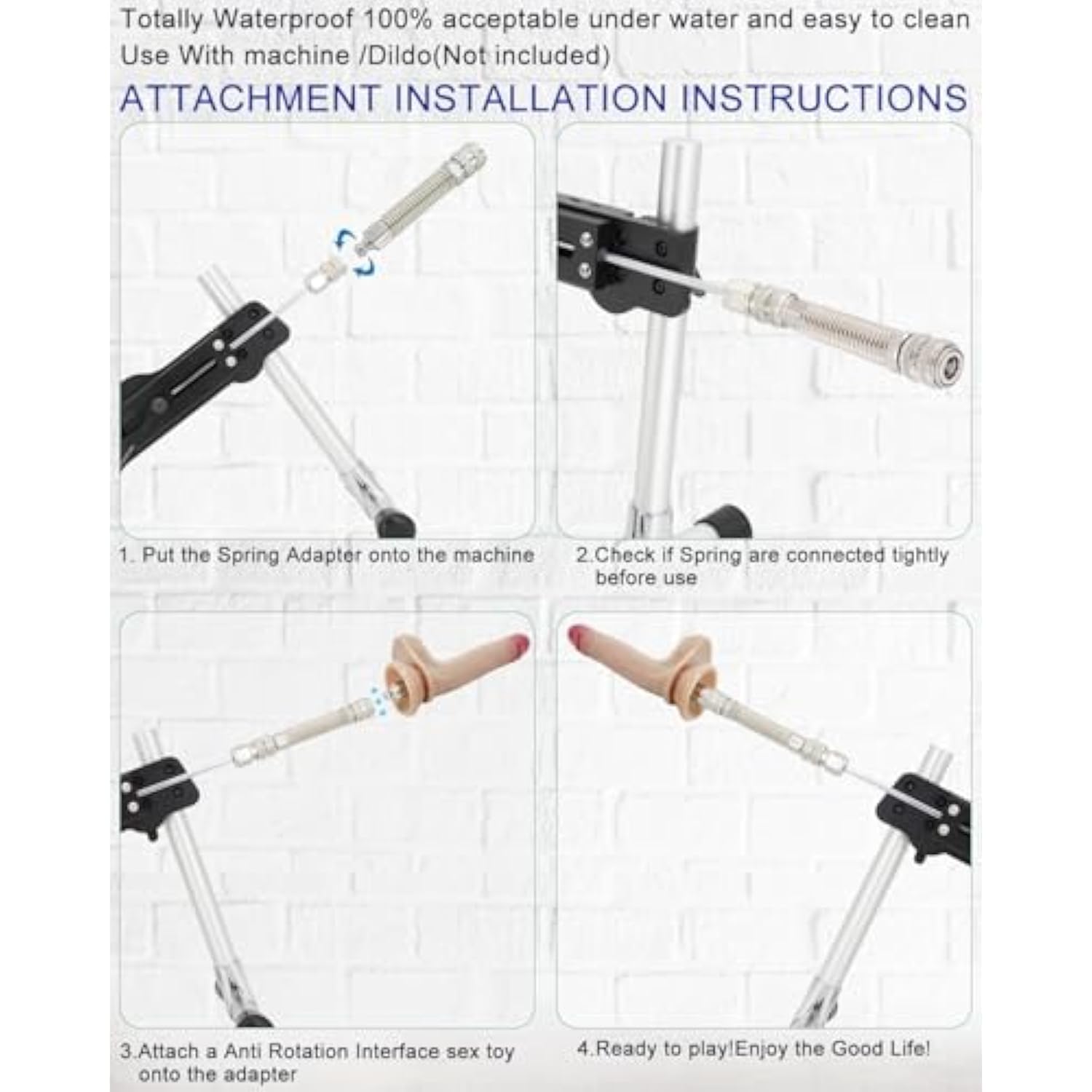 Totally Waterproof 100% acceptable under water and easy to clean
Use With machine /Dildo(Not included)

ATTACHMENT INSTALLATION INSTRUCTIONS

1. Put the Spring Adapter onto the machine

2.Check if Spring are connected tightly before use

3.Attach a Anti Rotation Interface sex toy onto the adapter

4.Ready to play!Enjoy the Good Life!